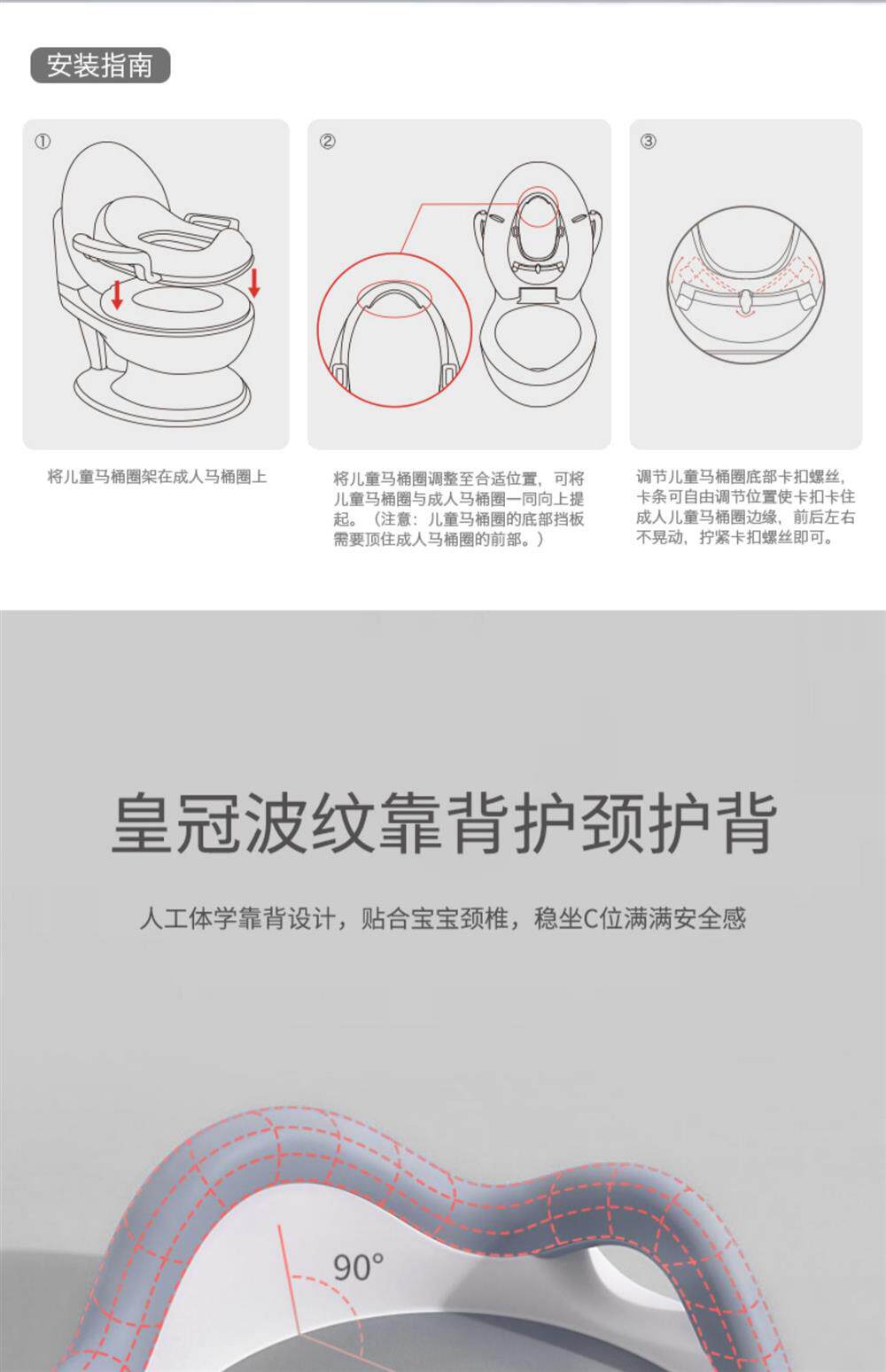 安装指南

①

将儿童马桶圈架在成人马桶圈上

②

将儿童马桶圈调整至合适位置，可将儿童马桶圈与成人马桶圈一同向上提起。（注意：儿童马桶圈的底部挡板需要顶住成人马桶圈的前部。）

③

调节儿童马桶圈底部卡扣螺丝，卡条可自由调节位置使卡扣卡住成人儿童马桶圈边缘，前后左右不晃动，拧紧卡扣螺丝即可。

皇冠波纹靠背护颈护背

人工体学靠背设计，贴合宝宝颈椎，稳坐C位满满安全感

90°