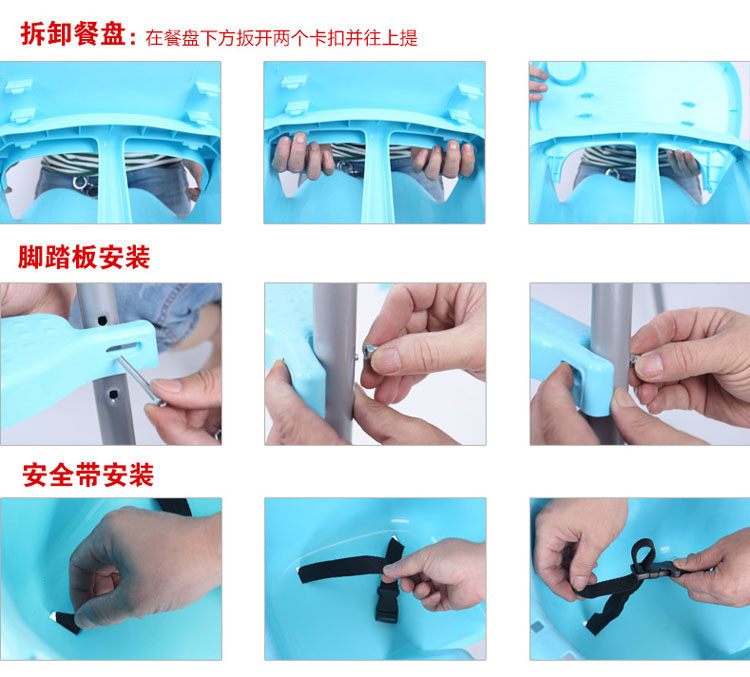 拆卸餐盘：在餐盘下方扳开两个卡扣并往上提

脚踏板安装

安全带安装