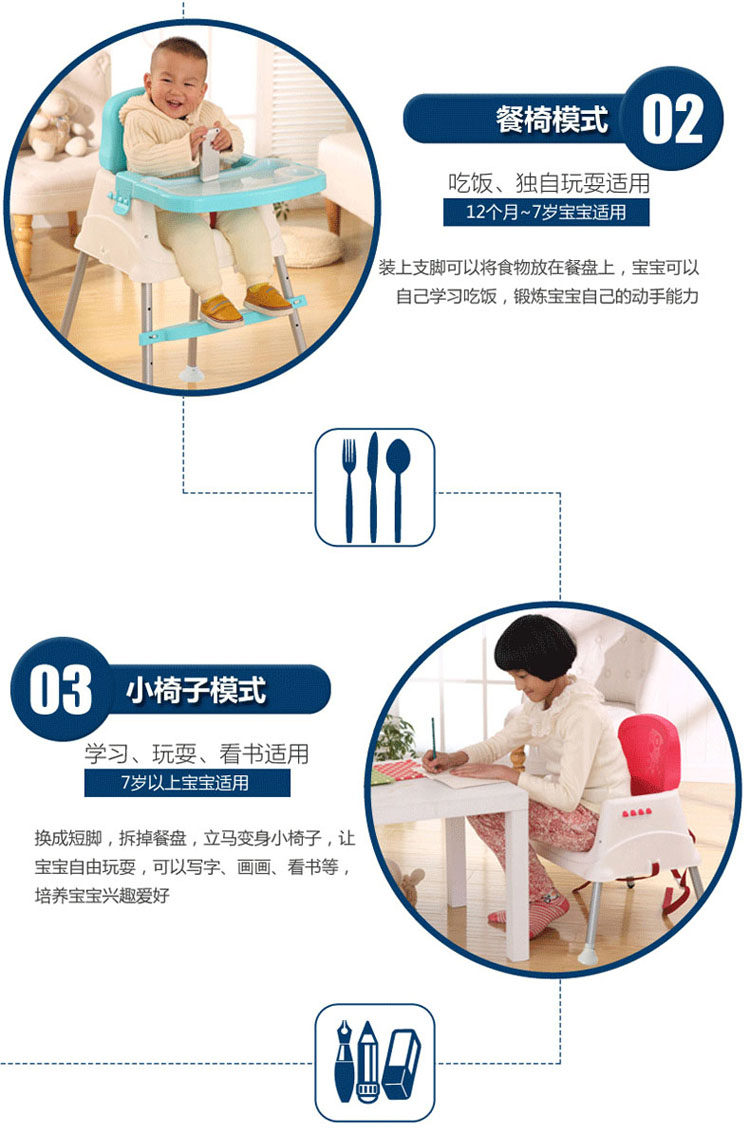 餐椅模式 02

吃饭、独自玩耍适用

12个月~7岁宝宝适用

装上支脚可以将食物放在餐盘上，宝宝可以自己学习吃饭，锻炼宝宝自己的动手能力

03 小椅子模式

学习、玩耍、看书适用

7岁以上宝宝适用

换成短脚，拆掉餐盘，立马变身小椅子，让宝宝自由玩耍，可以写字、画画、看书等，培养宝宝兴趣爱好