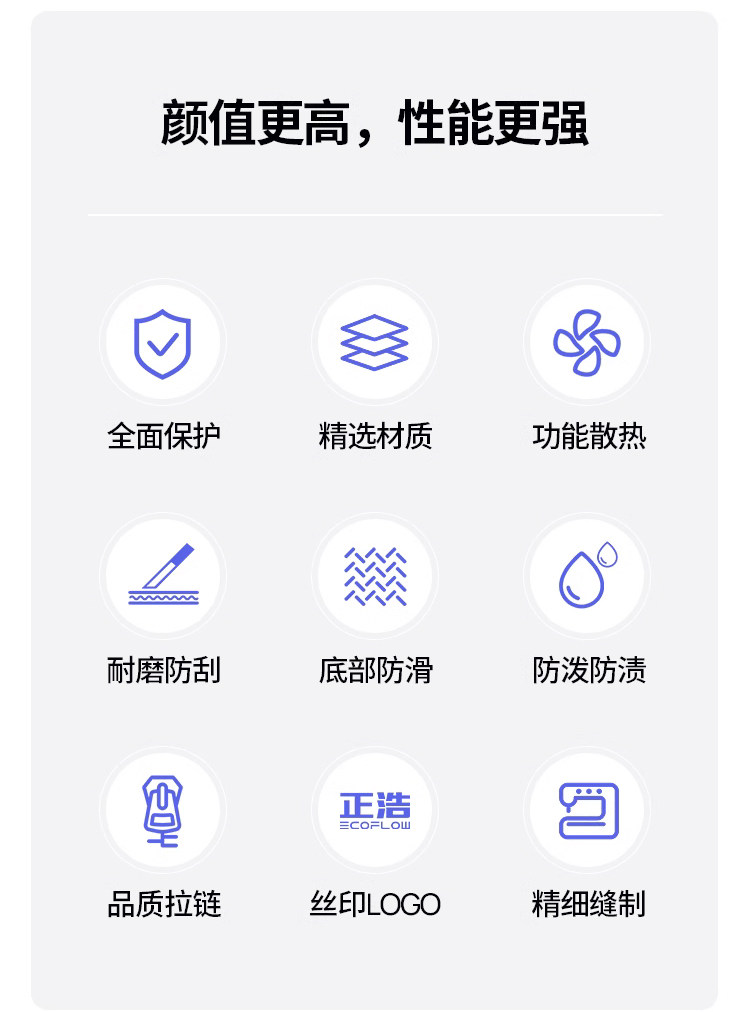 颜值更高，性能更强

全面保护

精选材质

功能散热

耐磨防刮

底部防滑

防泼防渍

品质拉链

正浩
ECOFLOW

丝印LOGO

精细缝制