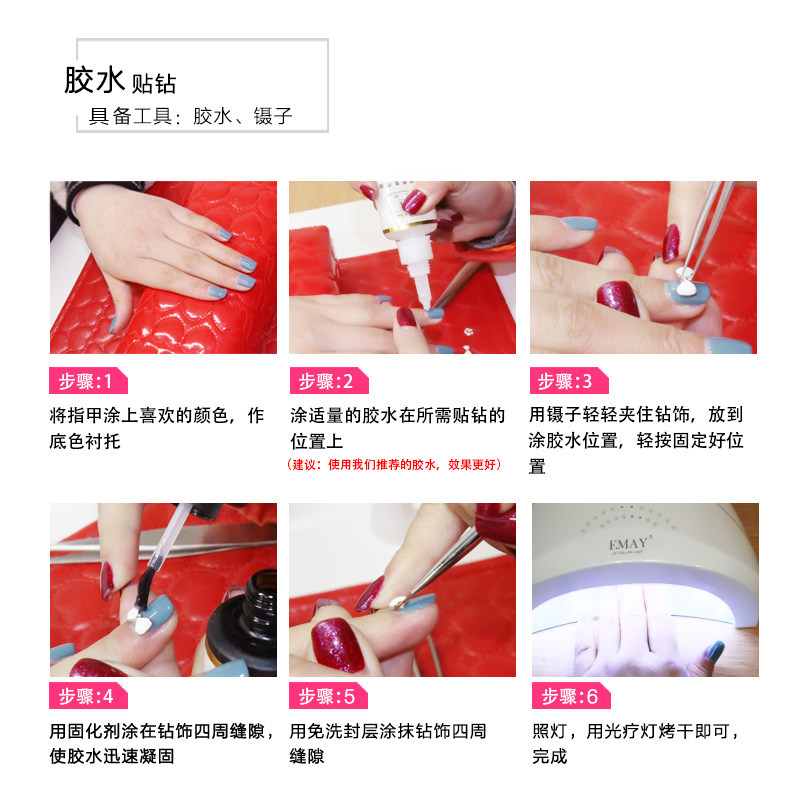 胶水 贴钻
具备工具：胶水、镊子

步骤:1
将指甲涂上喜欢的颜色，作底色衬托

步骤:2
涂适量的胶水在所需贴钻的位置上
（建议：使用我们推荐的胶水，效果更好）

步骤:3
用镊子轻轻夹住钻饰，放到涂胶水位置，轻按固定好位置

步骤:4
用固化剂涂在钻饰四周缝隙，使胶水迅速凝固

步骤:5
用免洗封层涂抹钻饰四周缝隙

EMAY

步骤:6
照灯，用光疗灯烤干即可，完成