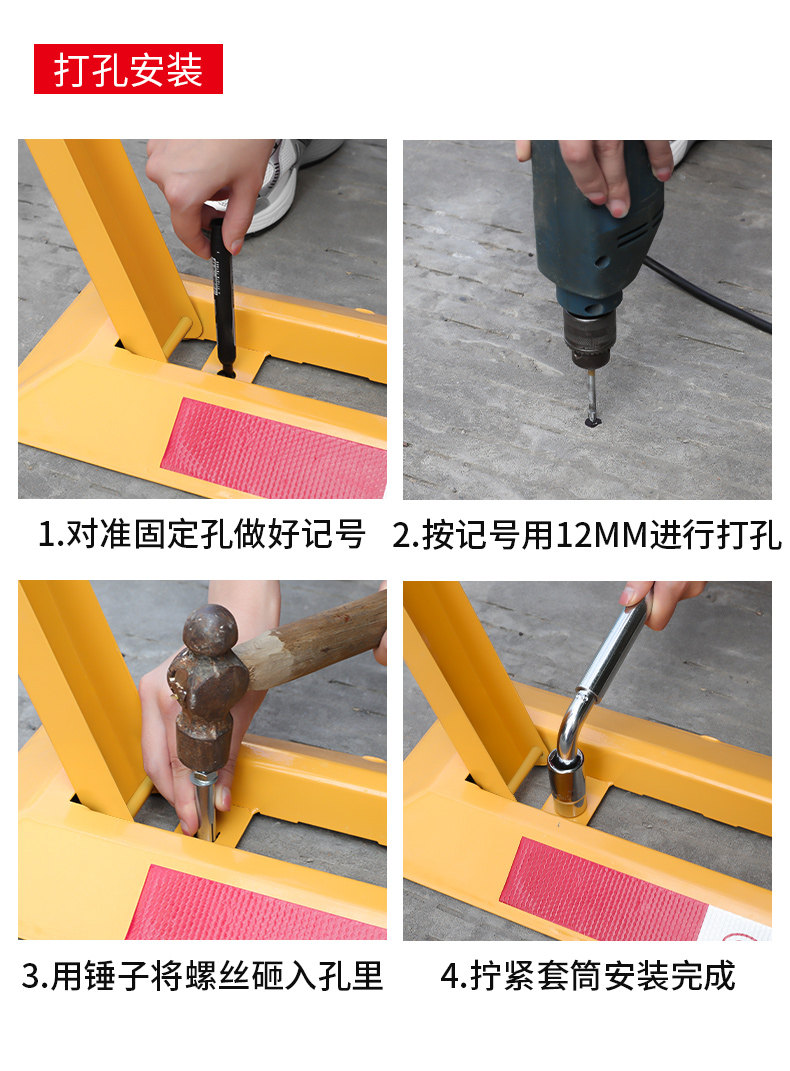 打孔安装

1.对准固定孔做好记号

2.按记号用12MM进行打孔

3.用锤子将螺丝砸入孔里

4.拧紧套筒安装完成