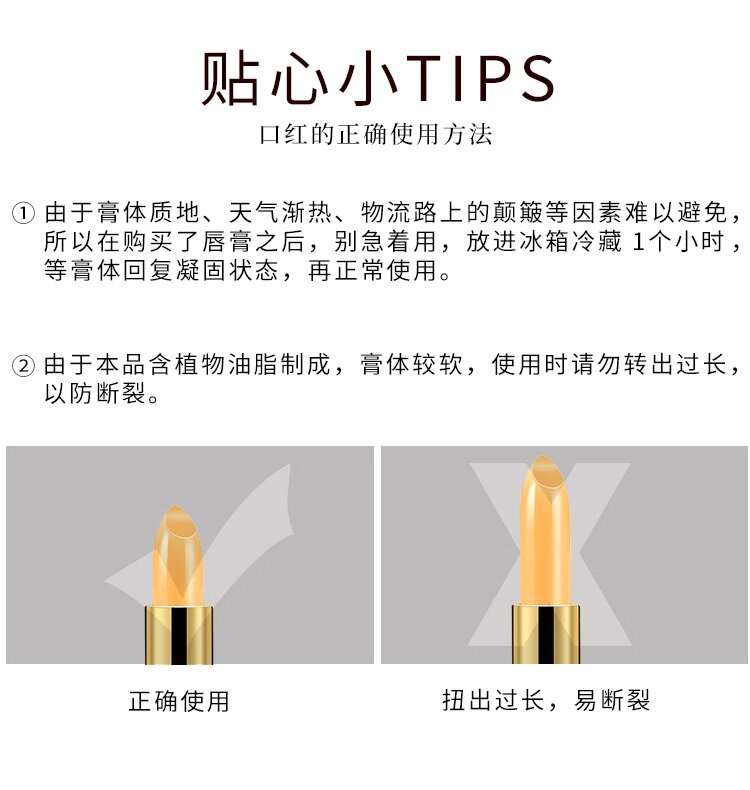 贴心小TIPS

口红的正确使用方法

① 由于膏体质地、天气渐热、物流路上的颠簸等因素难以避免，所以在购买了唇膏之后，别急着用，放进冰箱冷藏 1个小时，等膏体回复凝固状态，再正常使用。

② 由于本品含植物油脂制成，膏体较软，使用时请勿转出过长，以防断裂。

正确使用

扭出过长，易断裂