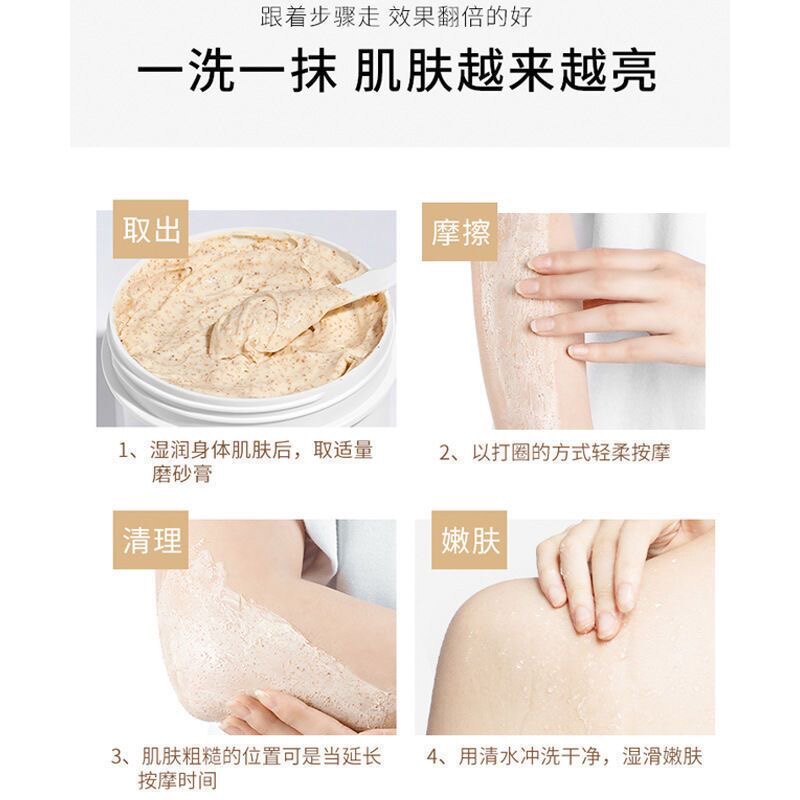 跟着步骤走 效果翻倍的好

一洗一抹 肌肤越来越亮

取出

1、湿润身体肌肤后，取适量磨砂膏

摩擦

2、以打圈的方式轻柔按摩

清理

3、肌肤粗糙的位置可是当延长按摩时间

嫩肤

4、用清水冲洗干净，湿滑嫩肤