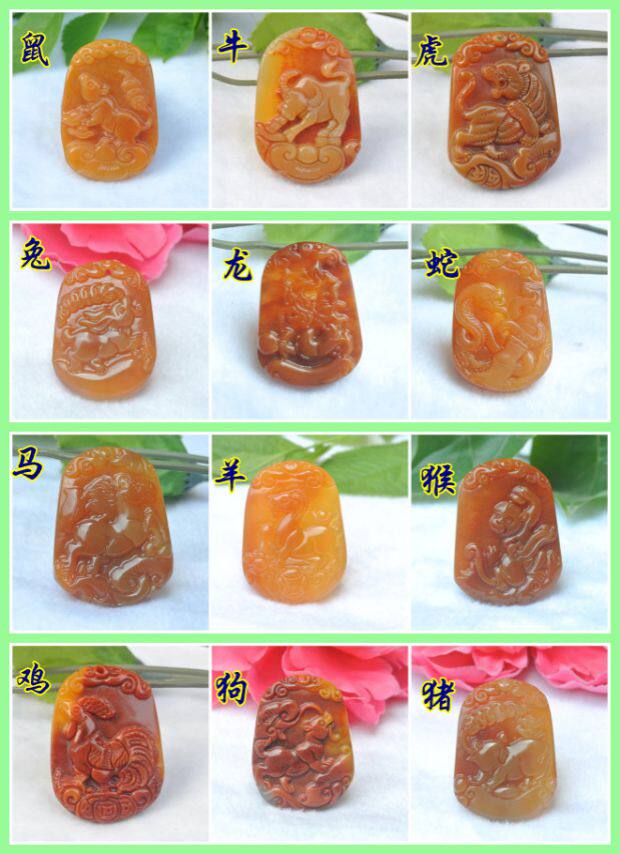 鼠 牛 虎

兔 龙 蛇

马 羊 猴

鸡 狗 猪