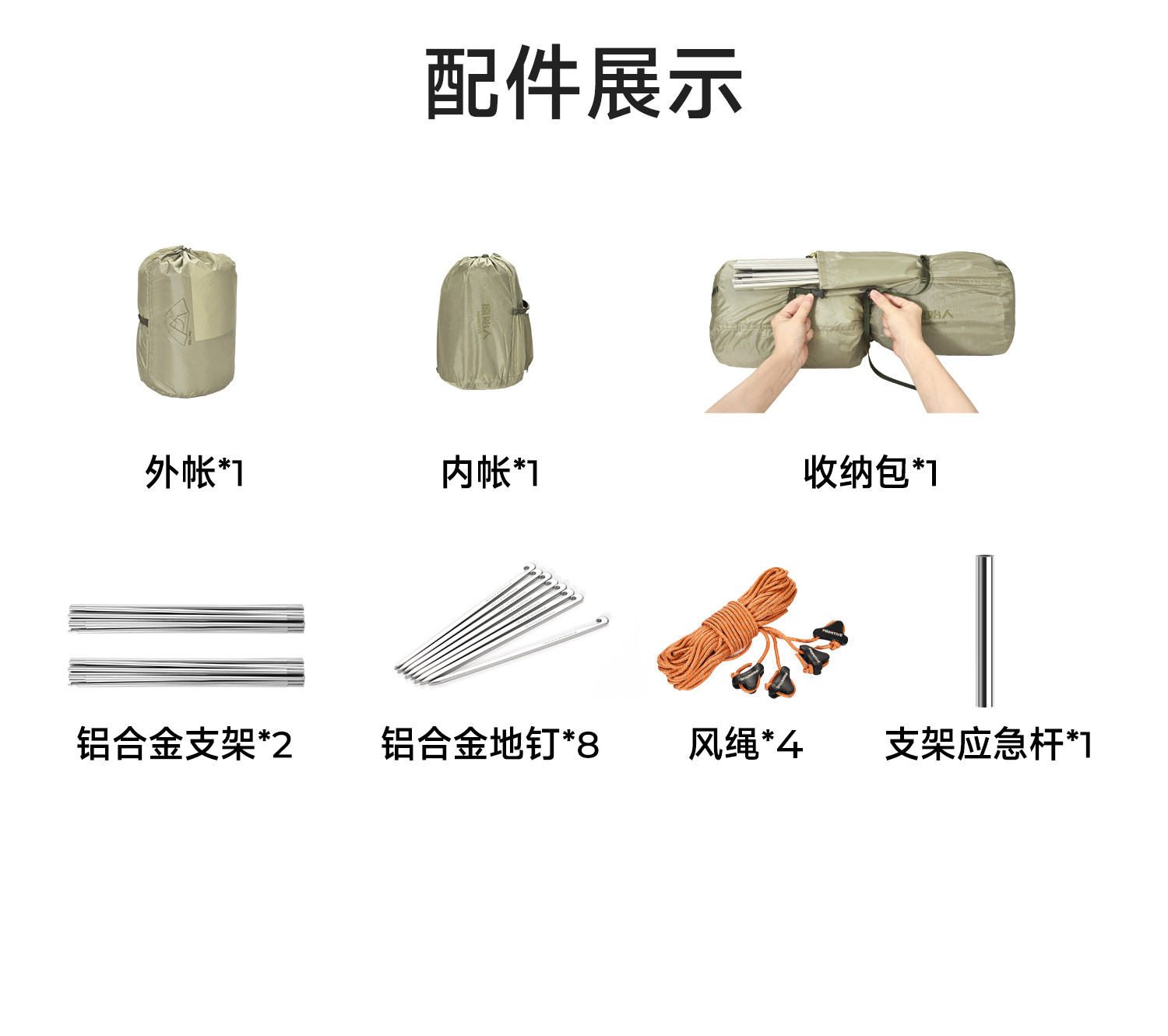 配件展示

外帐*1

内帐*1

收纳包*1

铝合金支架*2

铝合金地钉*8

风绳*4

支架应急杆*1