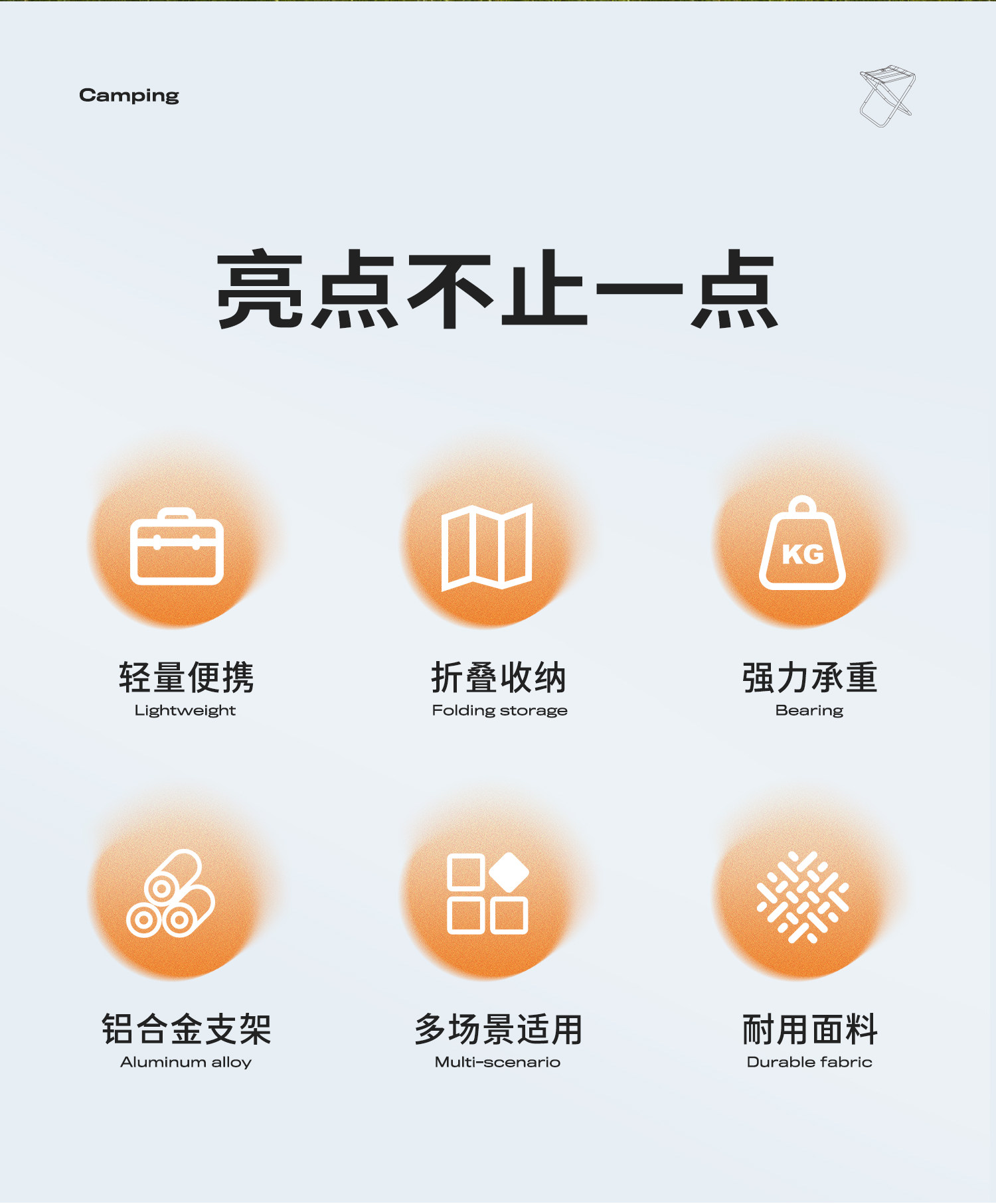 Camping

亮点不止一点

KG

轻量便携
Lightweight

折叠收纳
Folding storage

强力承重
Bearing

铝合金支架
Aluminum alloy

多场景适用
Multi-scenario

耐用面料
Durable fabric