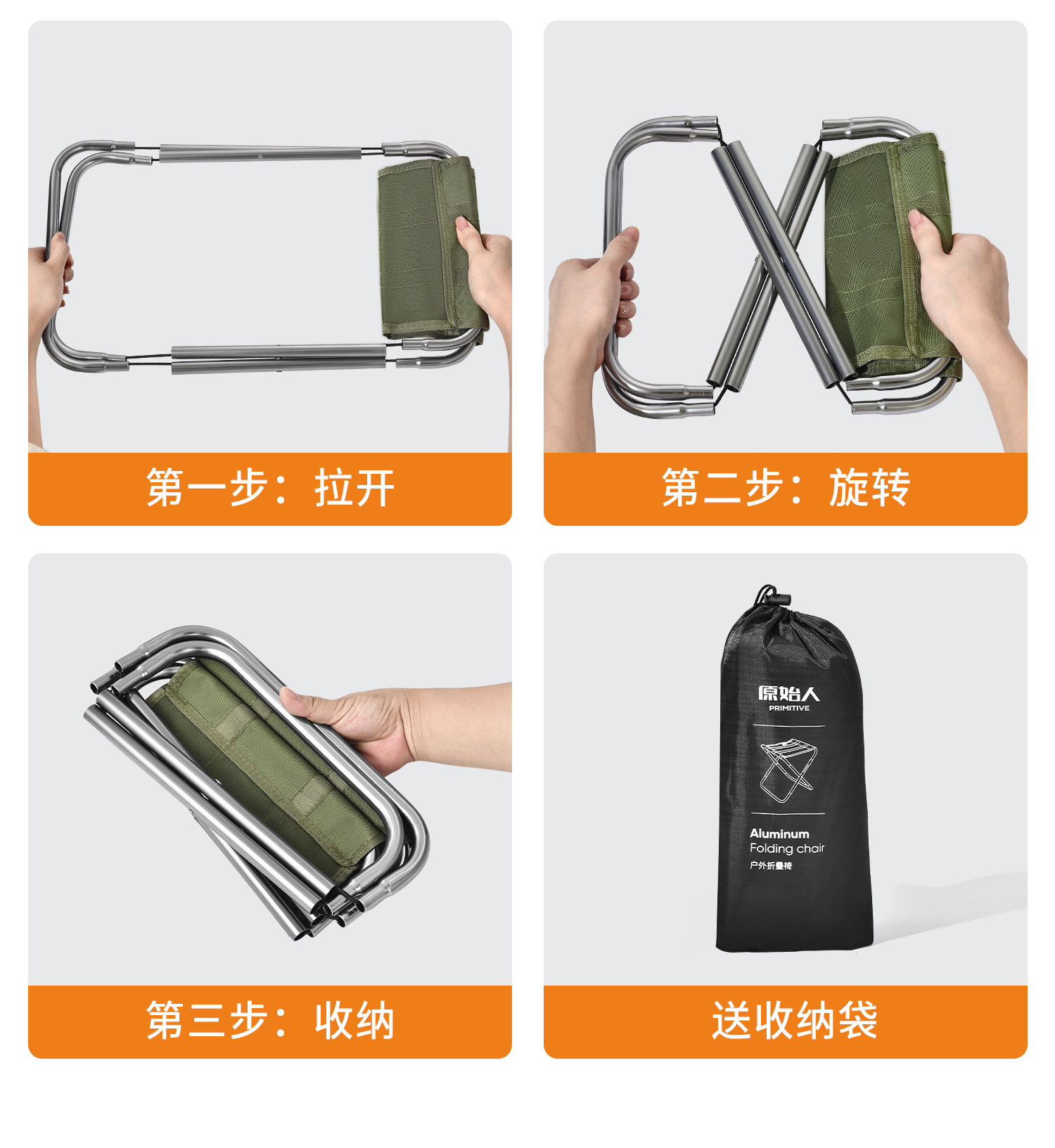 第一步：拉开

第二步：旋转

第三步：收纳

原始人
PRIMITIVE

Aluminum
Folding chair
户外折叠椅

送收纳袋