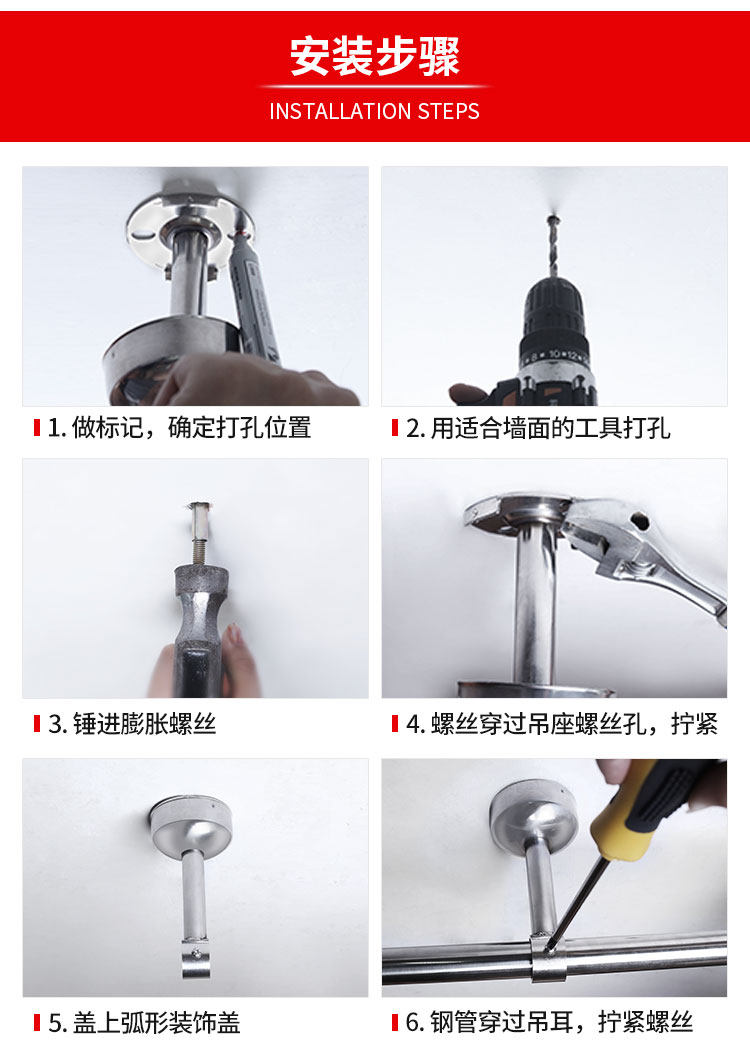 安装步骤
INSTALLATION STEPS

1. 做标记，确定打孔位置

2. 用适合墙面的工具打孔

3. 锤进膨胀螺丝

4. 螺丝穿过吊座螺丝孔，拧紧

5. 盖上弧形装饰盖

6. 钢管穿过吊耳，拧紧螺丝