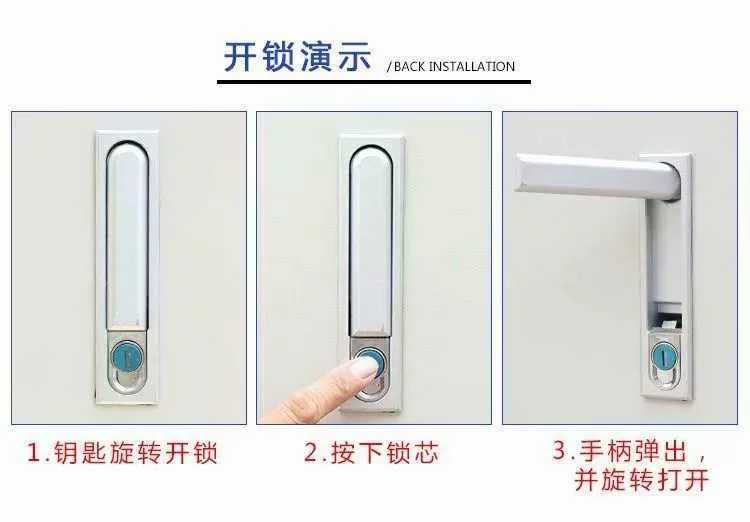 开锁演示 / BACK INSTALLATION

1.钥匙旋转开锁

2.按下锁芯

3.手柄弹出，并旋转打开