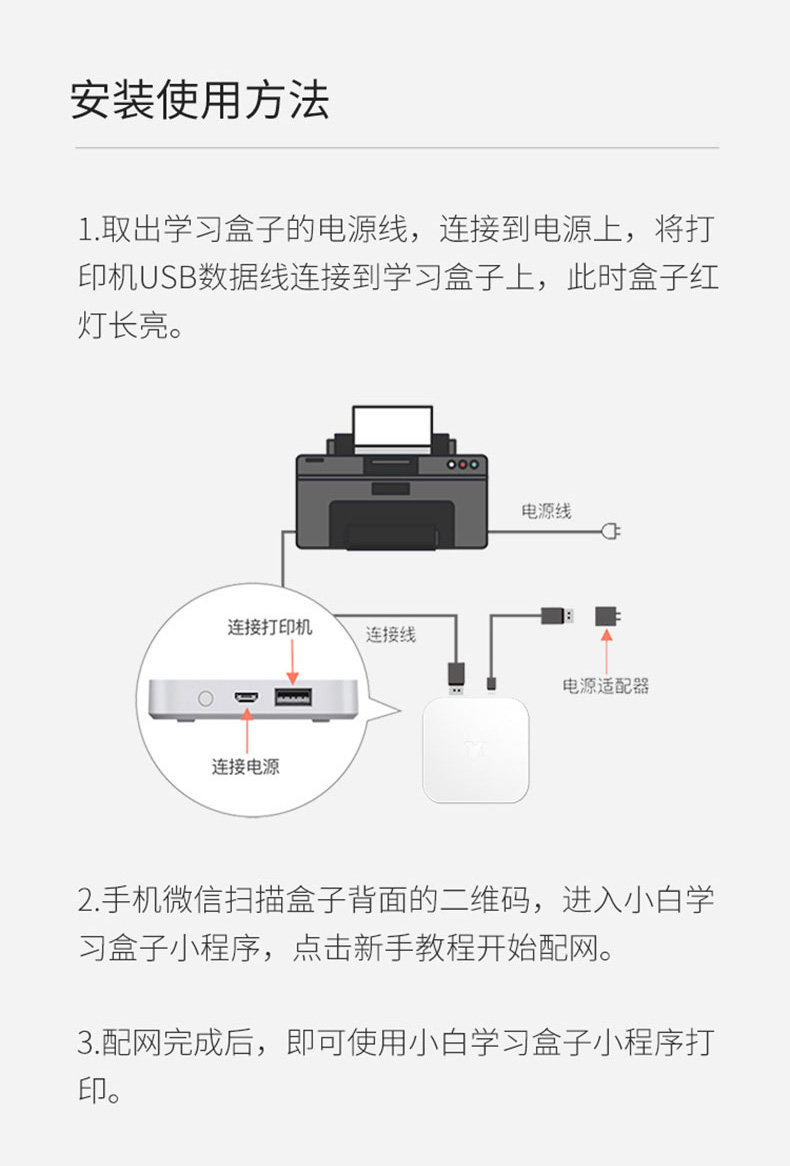 安装使用方法

1.取出学习盒子的电源线，连接到电源上，将打印机USB数据线连接到学习盒子上，此时盒子红灯长亮。

电源线

连接打印机

连接线

电源适配器

连接电源

2.手机微信扫描盒子背面的二维码，进入小白学习盒子小程序，点击新手教程开始配网。

3.配网完成后，即可使用小白学习盒子小程序打印。