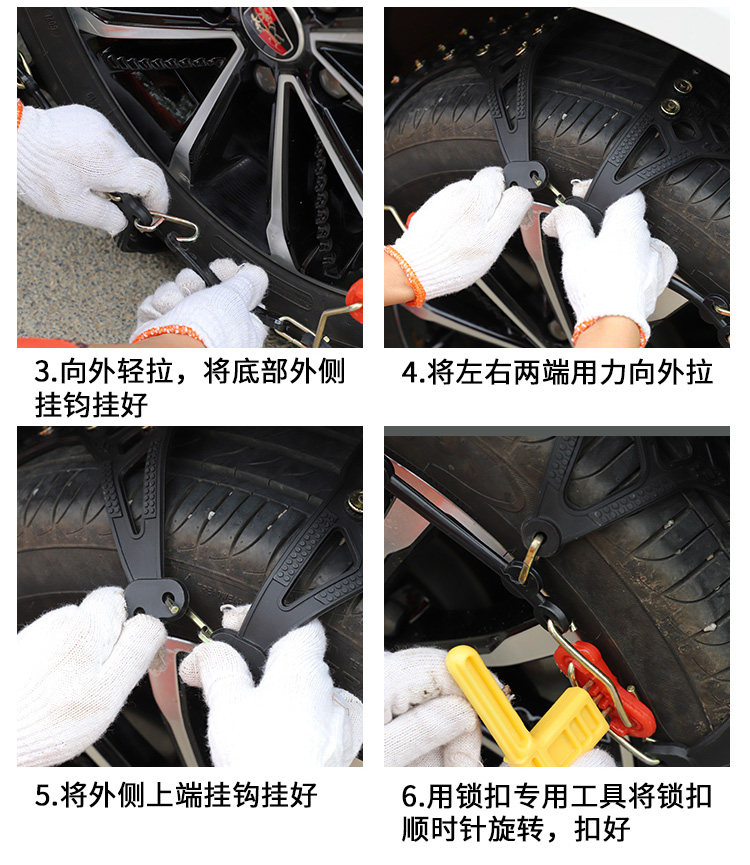 3.向外轻拉，将底部外侧挂钩挂好

4.将左右两端用力向外拉

5.将外侧上端挂钩挂好

6.用锁扣专用工具将锁扣顺时针旋转，扣好