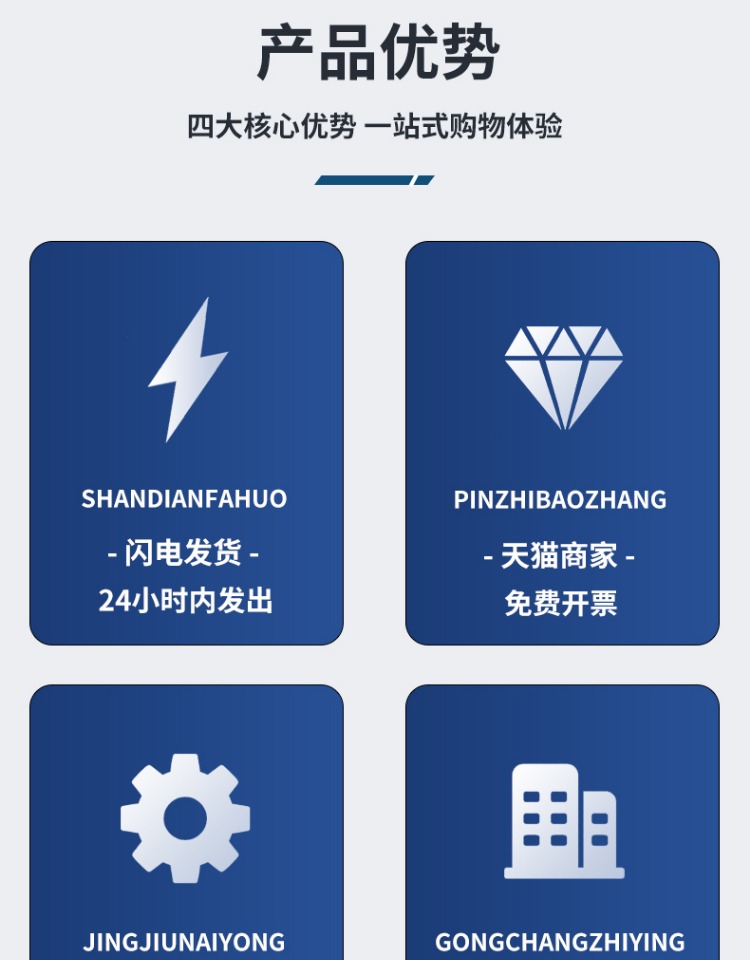 产品优势

四大核心优势 一站式购物体验

SHANDIANFAHUO

- 闪电发货 -

24小时内发出

PINZHIBAOZHANG

- 天猫商家 -

免费开票

JINGJIUNAIYONG

GONGCHANGZHIYING