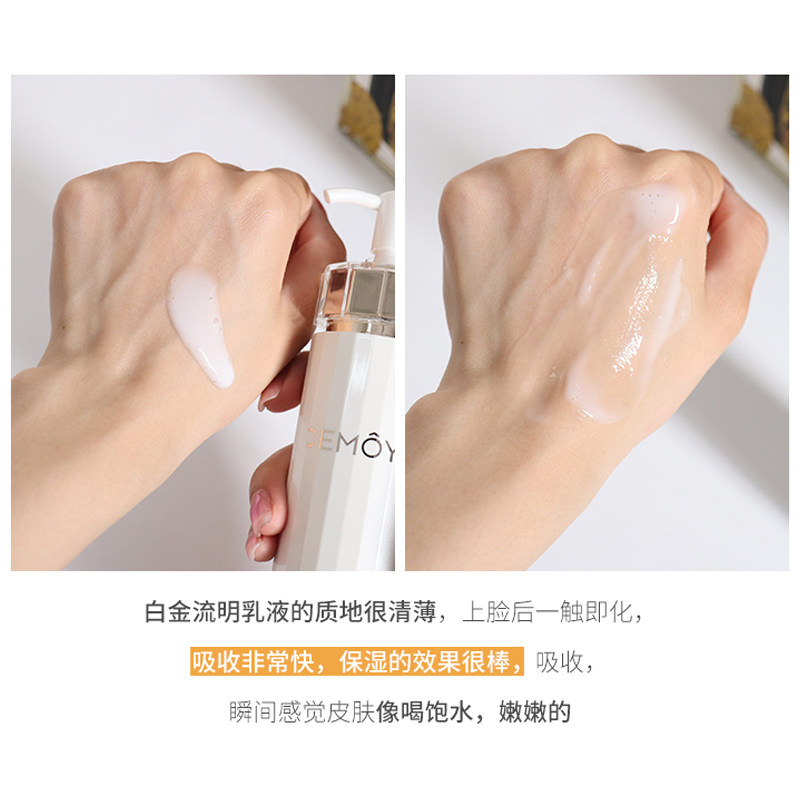 CEMÔY

白金流明乳液的质地很清薄，上脸后一触即化，

吸收非常快，保湿的效果很棒，吸收，

瞬间感觉皮肤像喝饱水，嫩嫩的