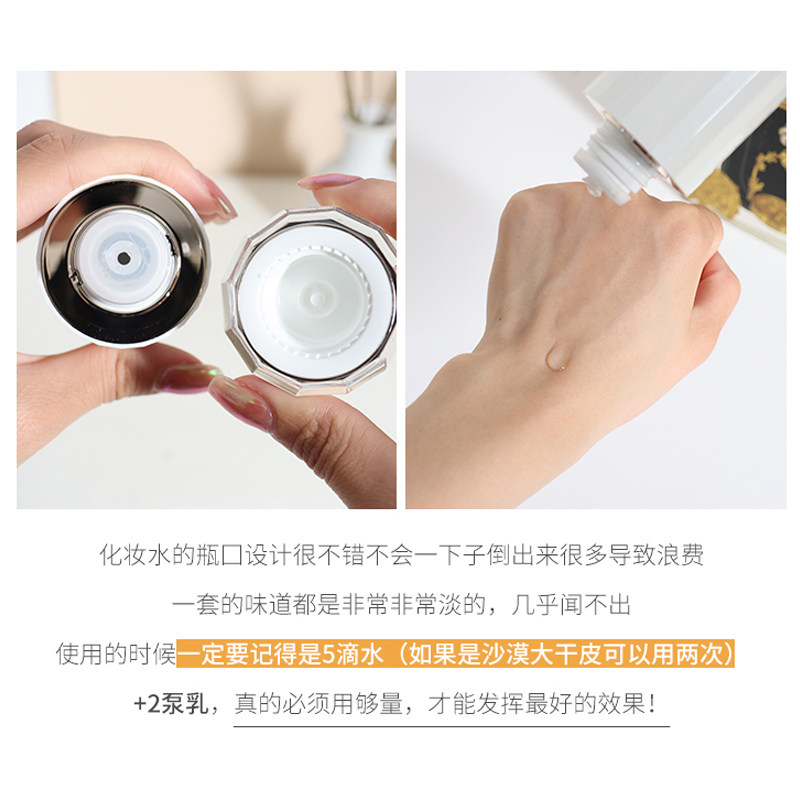 化妆水的瓶口设计很不错不会一下子倒出来很多导致浪费

一套的味道都是非常非常淡的，几乎闻不出

使用的时候一定要记得是5滴水（如果是沙漠大干皮可以用两次）

+2泵乳，真的必须用够量，才能发挥最好的效果！