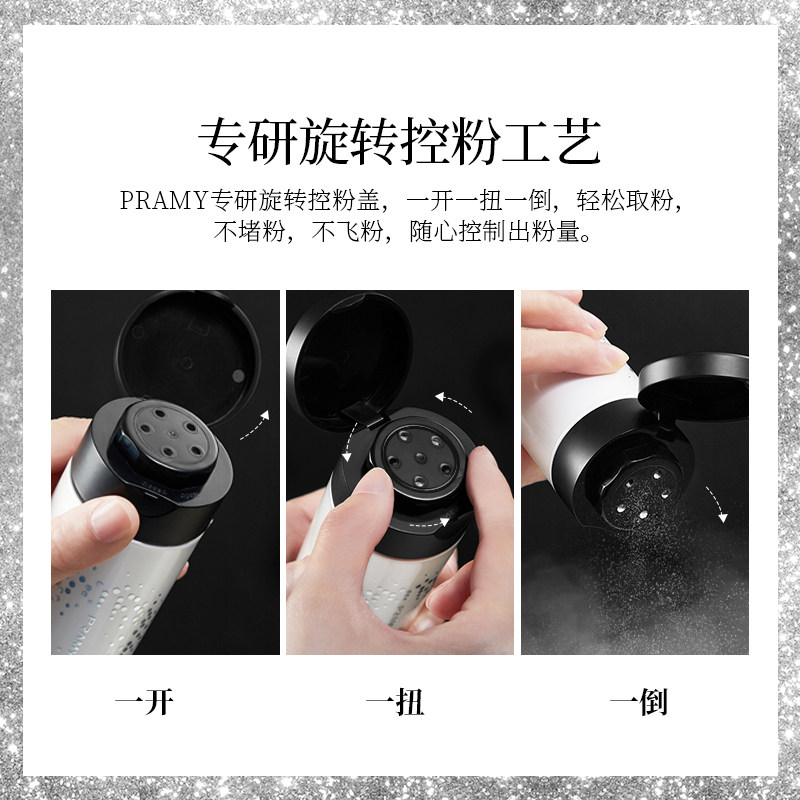 专研旋转控粉工艺

PRAMY专研旋转控粉盖，一开一扭一倒，轻松取粉，不堵粉，不飞粉，随心控制出粉量。

一开

一扭

一倒