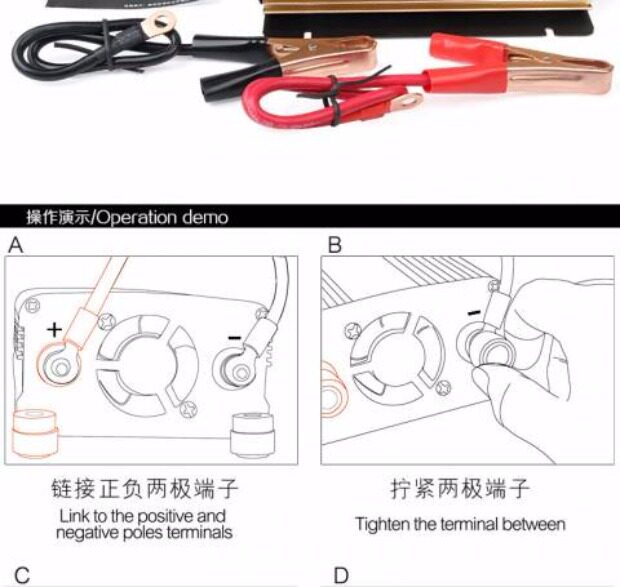 操作演示/Operation demo

A

+

-

链接正负两极端子

Link to the positive and negative poles terminals

B

-

拧紧两极端子

Tighten the terminal between

C

D