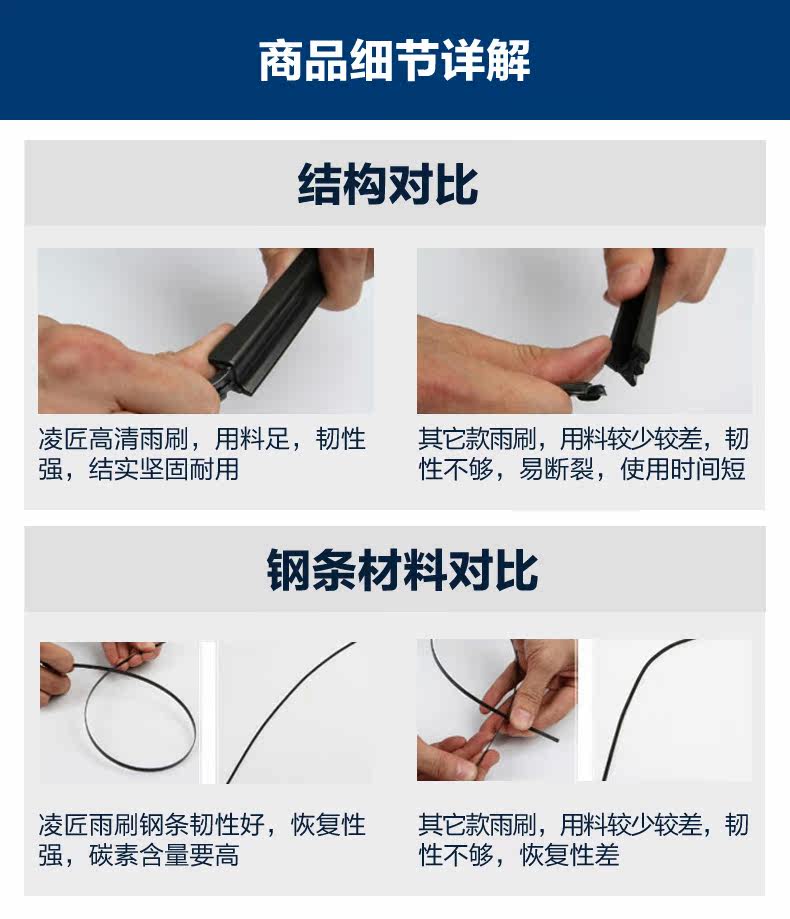 商品细节详解

结构对比

凌匠高清雨刷，用料足，韧性强，结实坚固耐用

其它款雨刷，用料较少较差，韧性不够，易断裂，使用时间短

钢条材料对比

凌匠雨刷钢条韧性好，恢复性强，碳素含量要高

其它款雨刷，用料较少较差，韧性不够，恢复性差