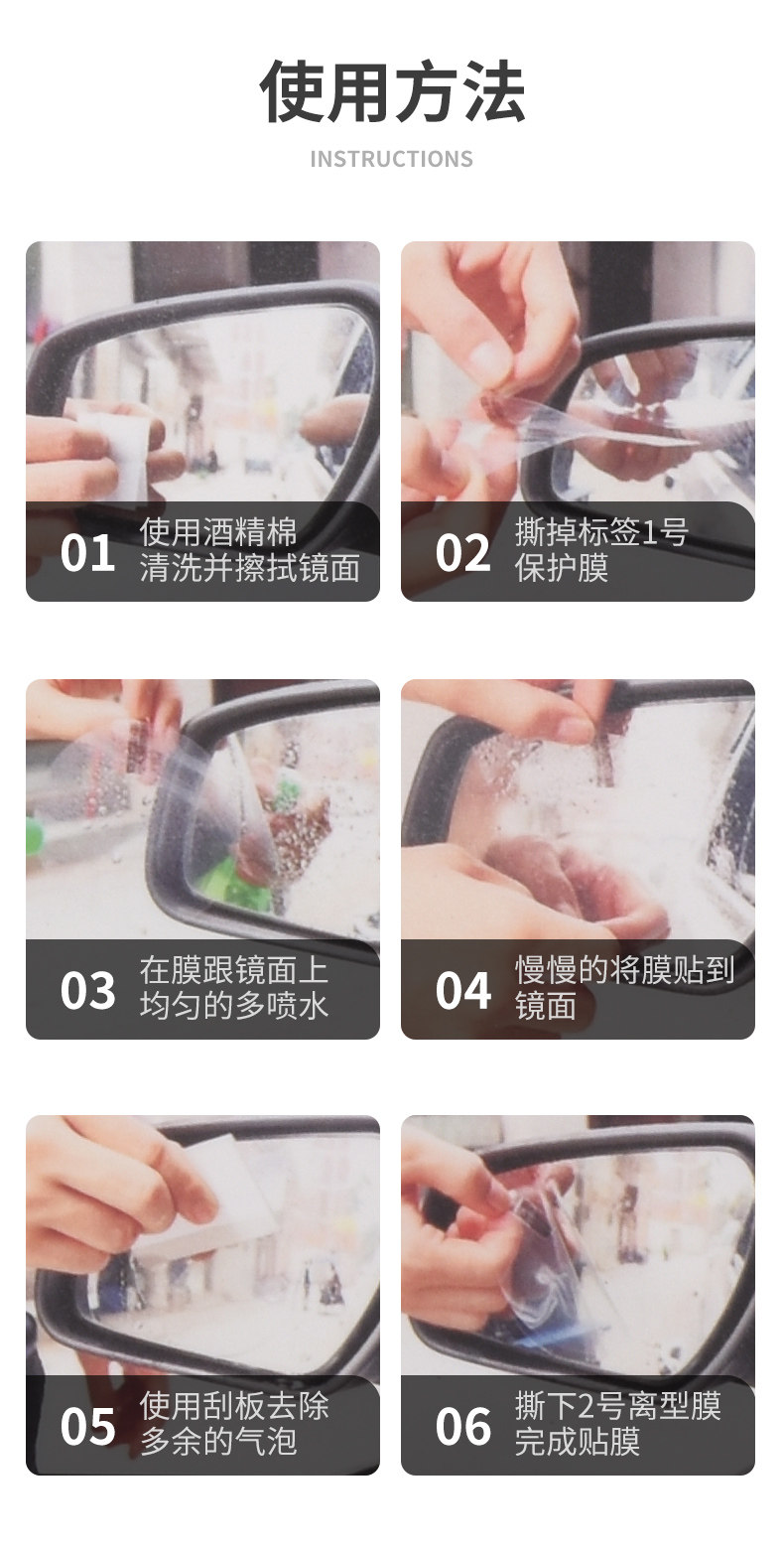 使用方法

INSTRUCTIONS

01 使用酒精棉
清洗并擦拭镜面

02 撕掉标签1号
保护膜

03 在膜跟镜面上
均匀的多喷水

04 慢慢的将膜贴到
镜面

05 使用刮板去除
多余的气泡

06 撕下2号离型膜
完成贴膜