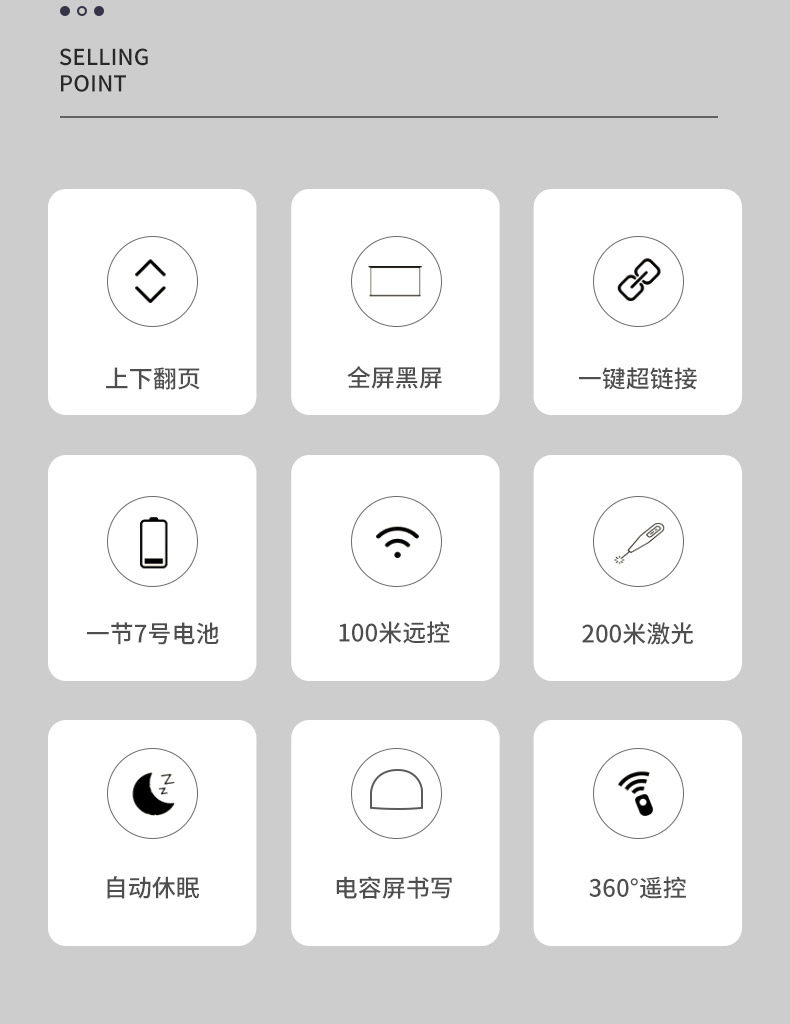 SELLING
POINT

上下翻页

全屏黑屏

一键超链接

一节7号电池

100米远控

200米激光

自动休眠

电容屏书写

360°遥控