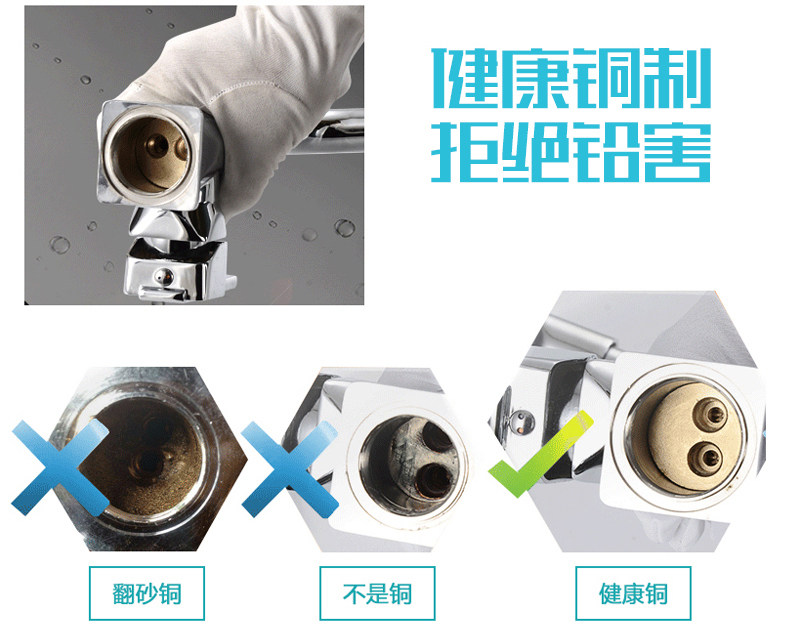 健康铜制
拒绝铅害

翻砂铜

不是铜

健康铜