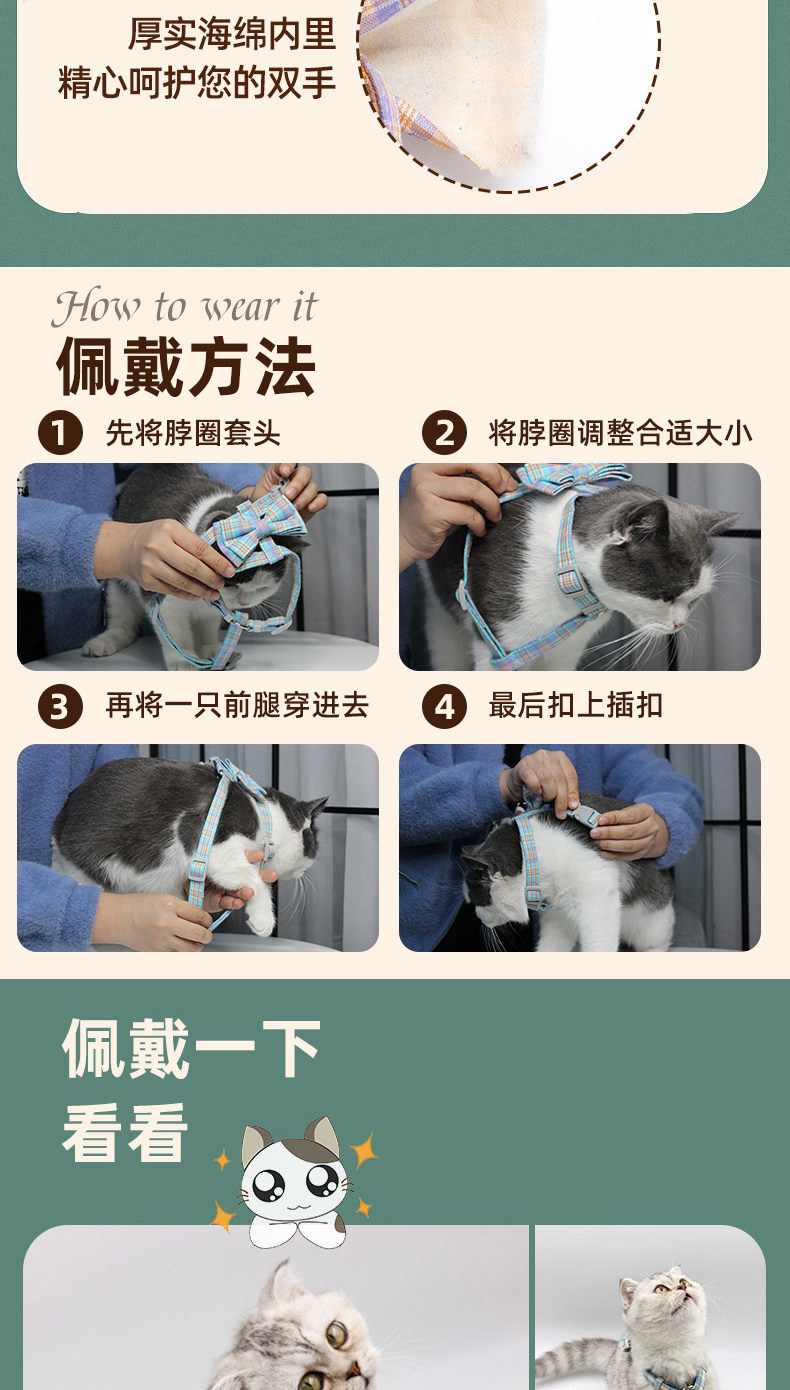 厚实海绵内里
精心呵护您的双手

How to wear it
佩戴方法

1 先将脖圈套头

2 将脖圈调整合适大小

3 再将一只前腿穿进去

4 最后扣上插扣

佩戴一下
看看