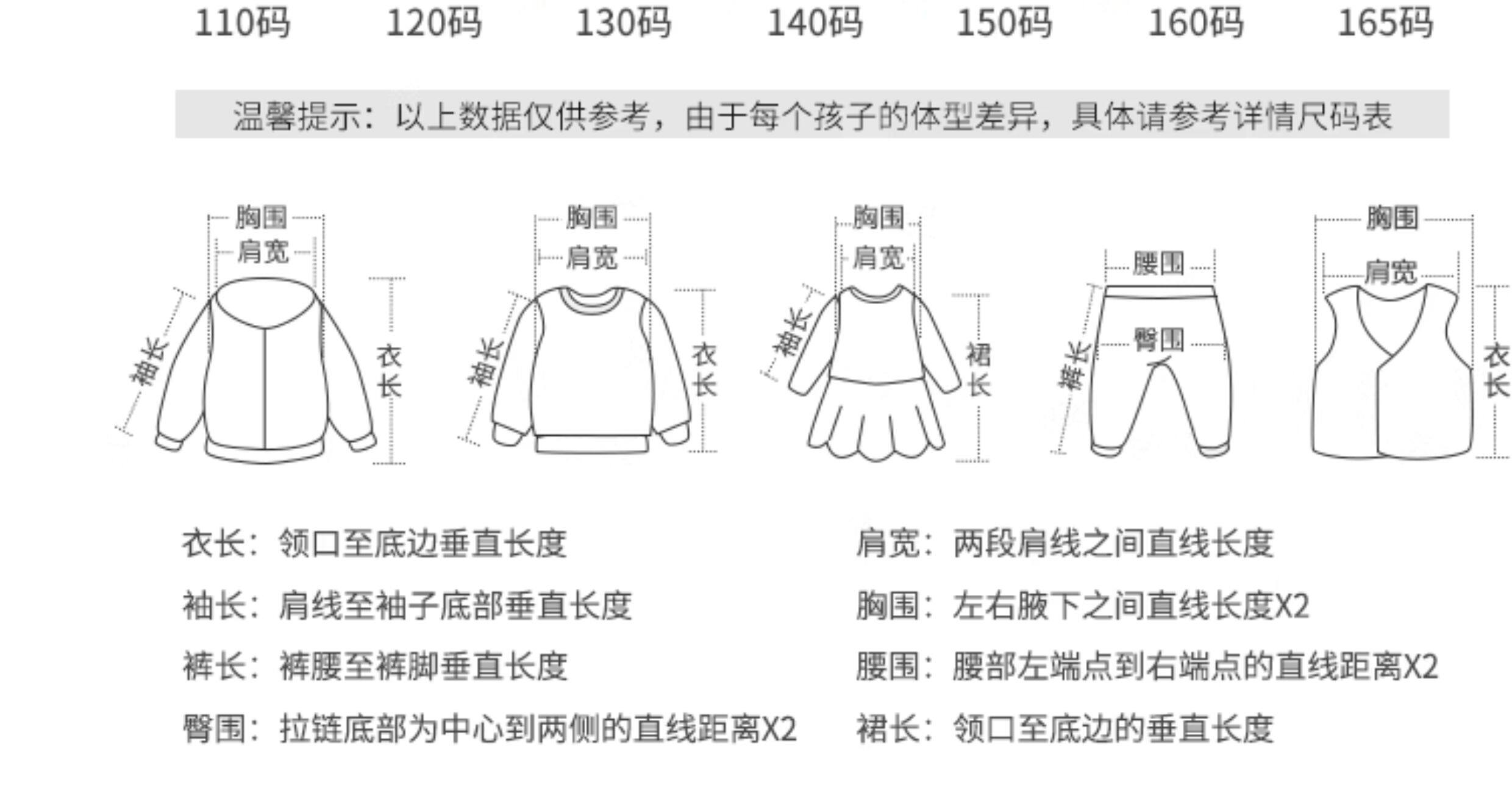 110码 120码 130码 140码 150码 160码 165码

温馨提示：以上数据仅供参考，由于每个孩子的体型差异，具体请参考详情尺码表

胸围
肩宽
袖长
衣长

胸围
肩宽
袖长
衣长

胸围
肩宽
袖长
裙长

腰围
臀围
裤长

胸围
肩宽
衣长

衣长：领口至底边垂直长度

袖长：肩线至袖子底部垂直长度

裤长：裤腰至裤脚垂直长度

臀围：拉链底部为中心到两侧的直线距离X2

肩宽：两段肩线之间直线长度

胸围：左右腋下之间直线长度X2

腰围：腰部左端点到右端点的直线距离X2

裙长：领口至底边的垂直长度