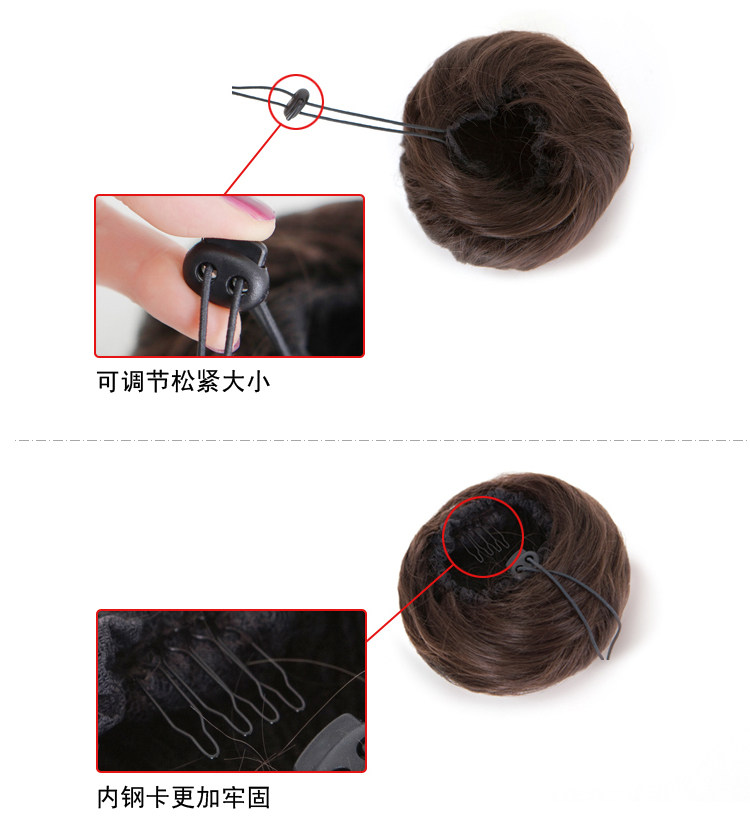 可调节松紧大小

内钢卡更加牢固