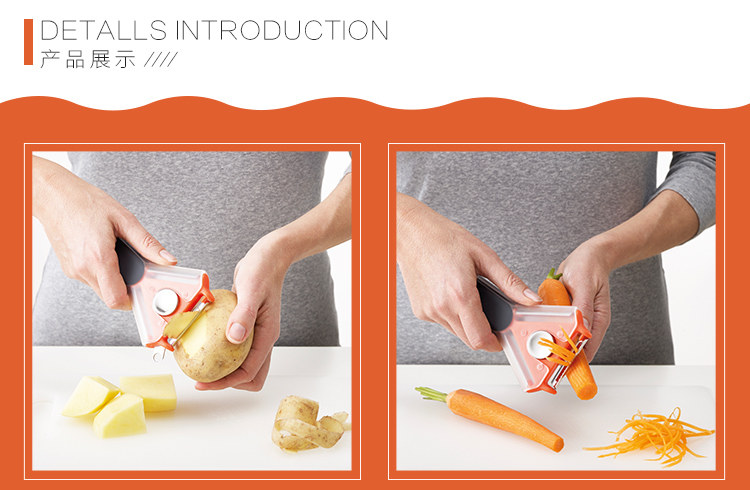 DETALLS INTRODUCTION
产品展示 ////