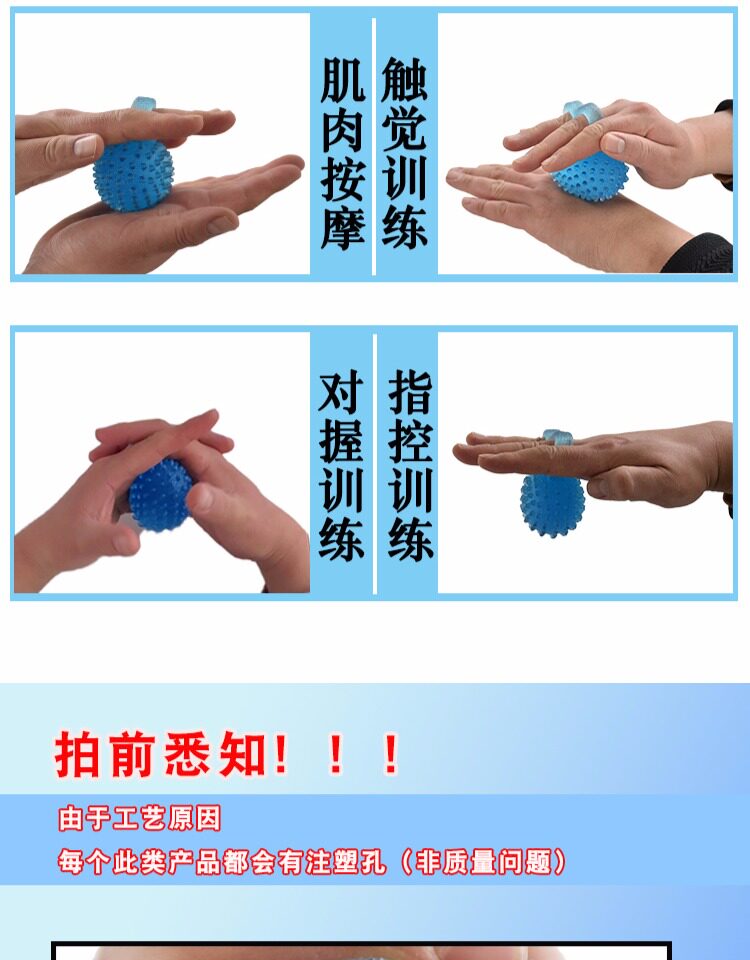 肌肉按摩

触觉训练

对握训练

指控训练

拍前悉知！！！

由于工艺原因
每个此类产品都会有注塑孔（非质量问题）