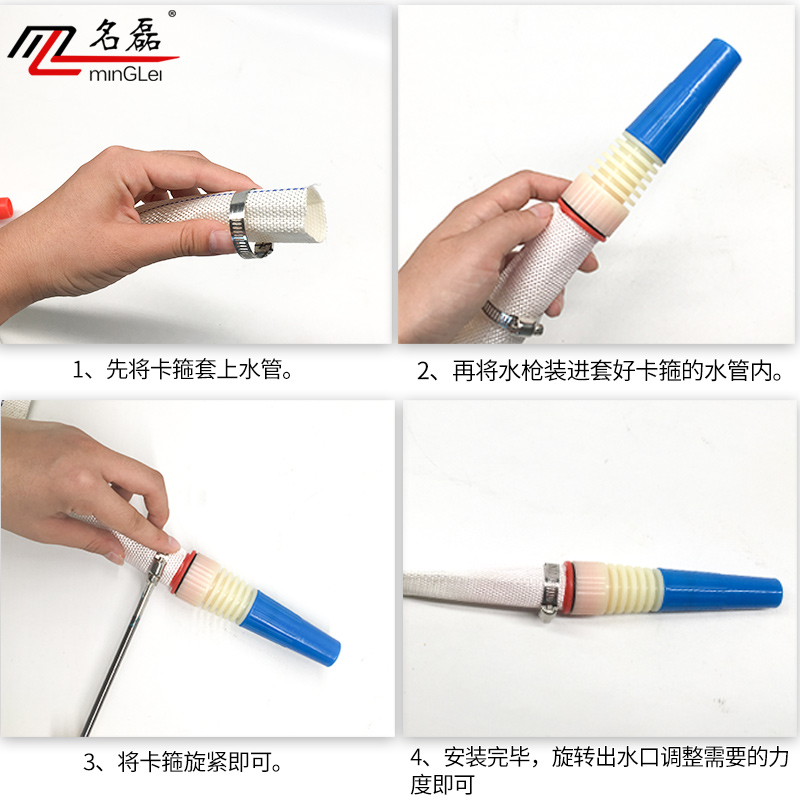 ML 名磊®
minGLei

1、先将卡箍套上水管。

2、再将水枪装进套好卡箍的水管内。

3、将卡箍旋紧即可。

4、安装完毕，旋转出水口调整需要的力度即可