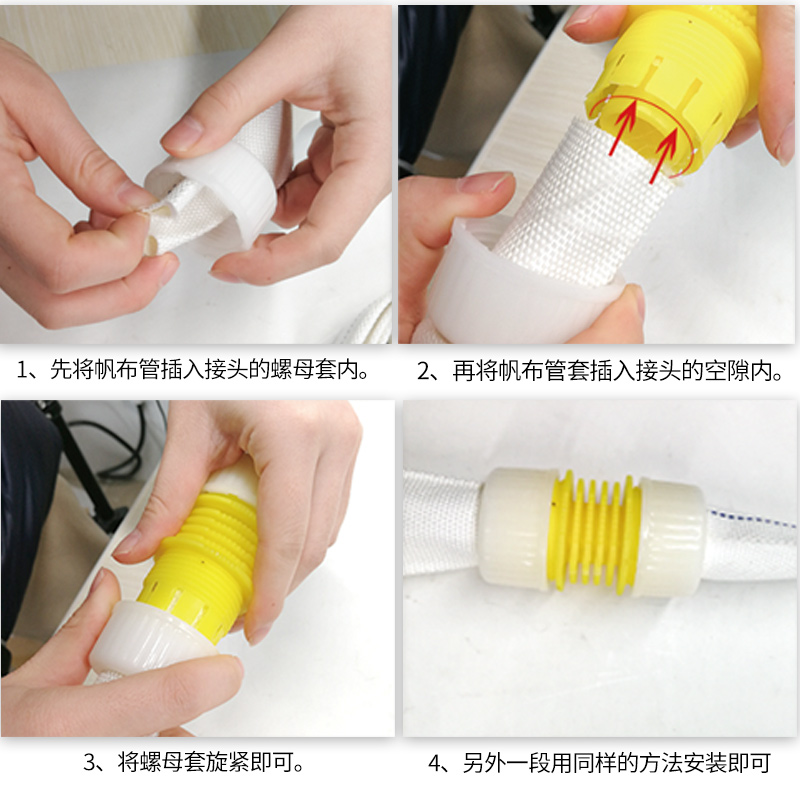 1、先将帆布管插入接头的螺母套内。

2、再将帆布管套插入接头的空隙内。

3、将螺母套旋紧即可。

4、另外一段用同样的方法安装即可