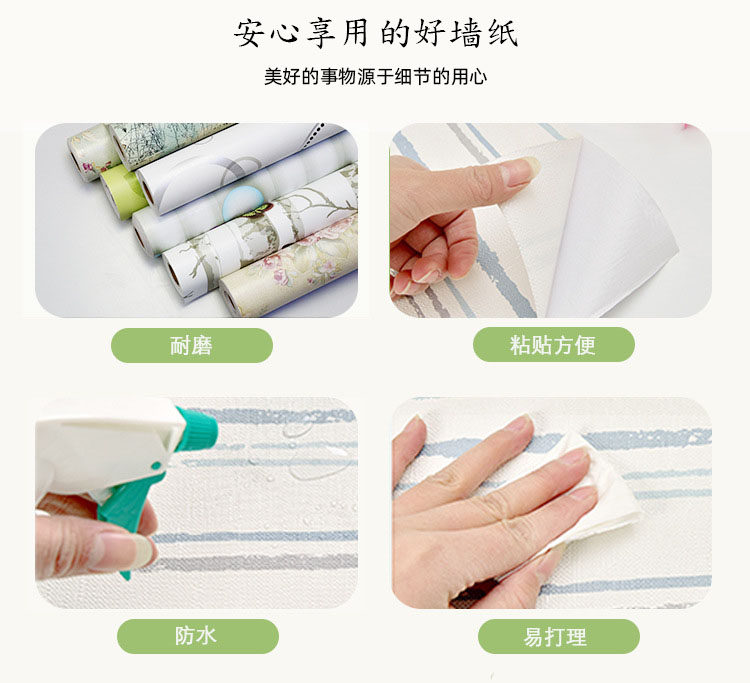 安心享用的好墙纸

美好的事物源于细节的用心

耐磨

粘贴方便

防水

易打理