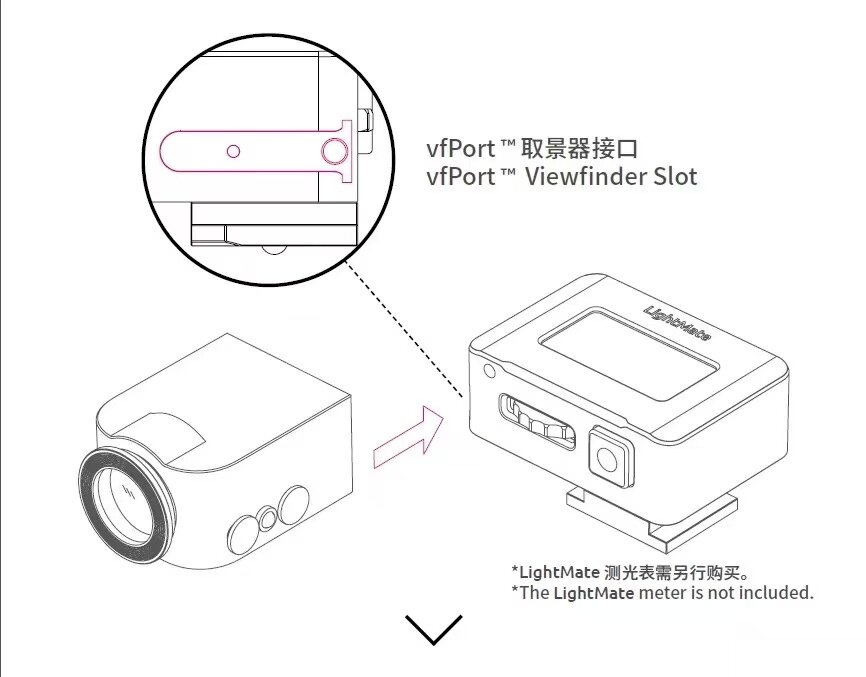 vfPort ™ 取景器接口
vfPort ™ Viewfinder Slot

LightMate

*LightMate 测光表需另行购买。
*The LightMate meter is not included.