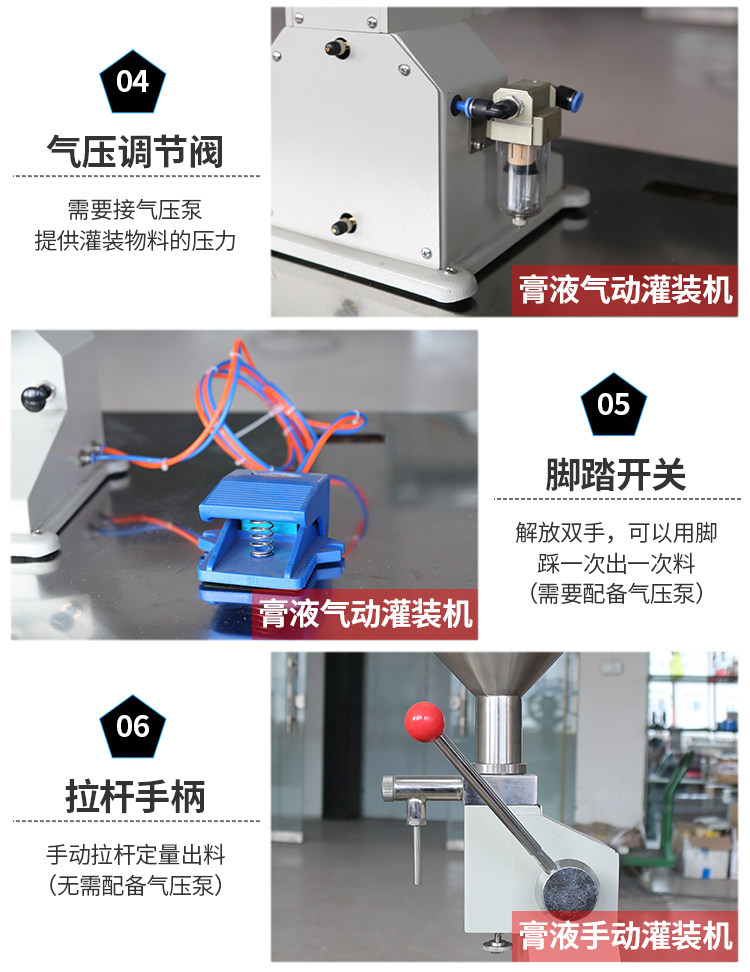 04

气压调节阀

需要接气压泵
提供灌装物料的压力

膏液气动灌装机

膏液气动灌装机

05

脚踏开关

解放双手，可以用脚
踩一次出一次料
（需要配备气压泵）

06

拉杆手柄

手动拉杆定量出料
（无需配备气压泵）

膏液手动灌装机