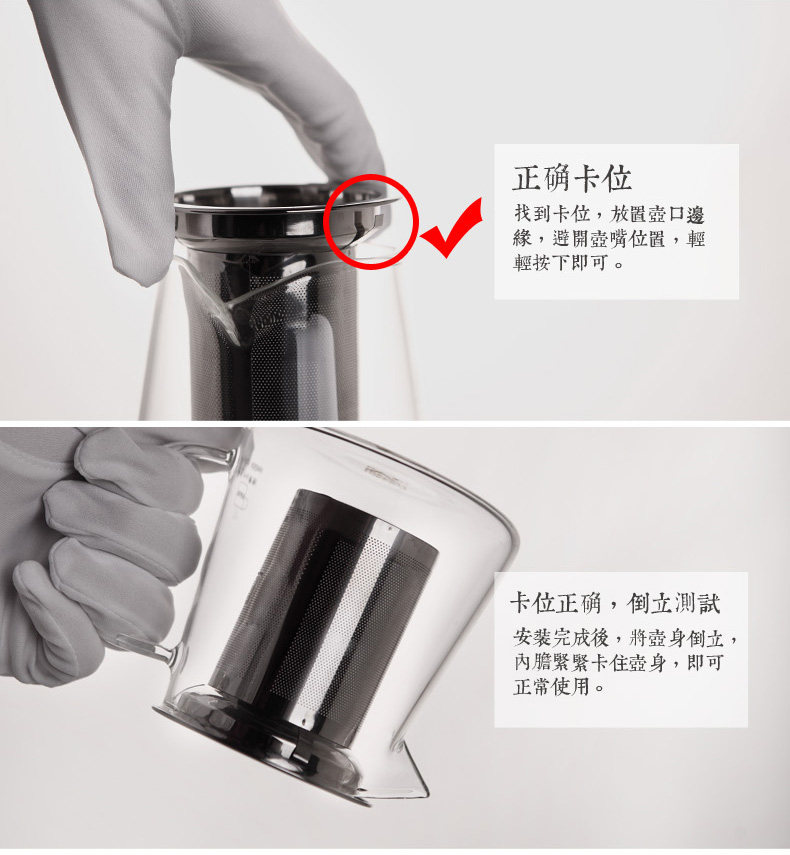 正确卡位

找到卡位，放置壺口邊緣，避開壺嘴位置，輕輕按下即可。

卡位正确，倒立測試

安裝完成後，將壺身倒立，內膽緊緊卡住壺身，即可正常使用。