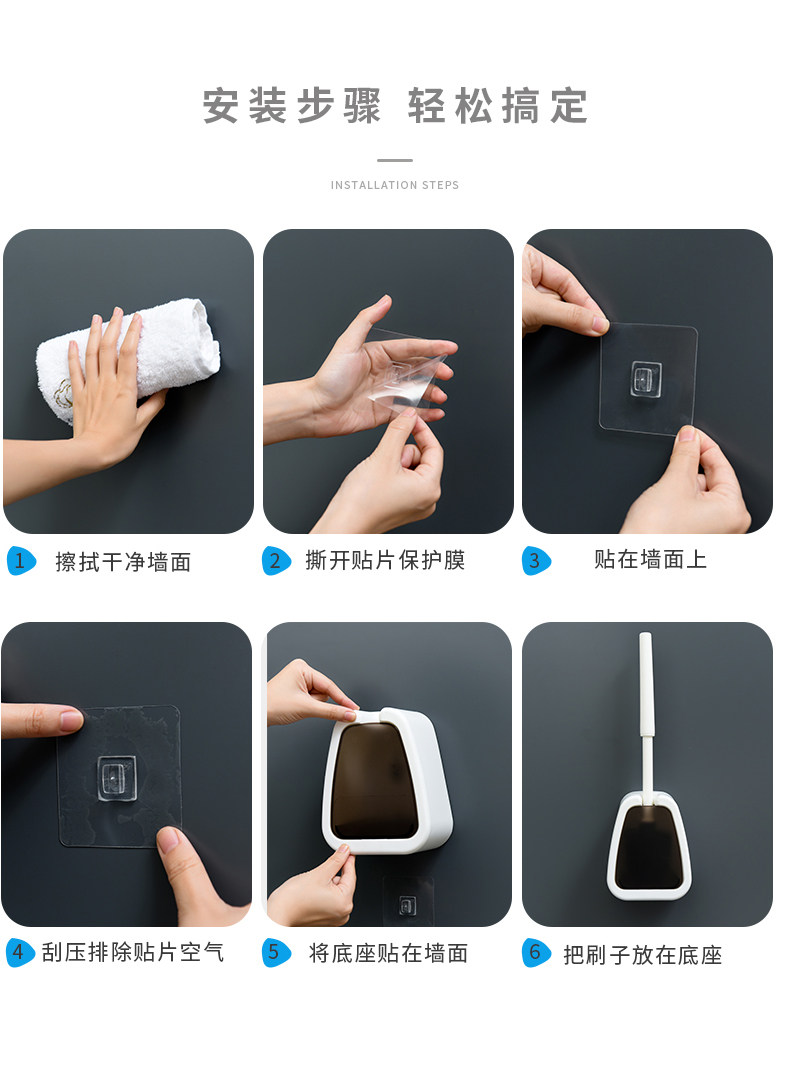 安装步骤 轻松搞定

INSTALLATION STEPS

1 擦拭干净墙面

2 撕开贴片保护膜

3 贴在墙面上

4 刮压排除贴片空气

5 将底座贴在墙面

6 把刷子放在底座