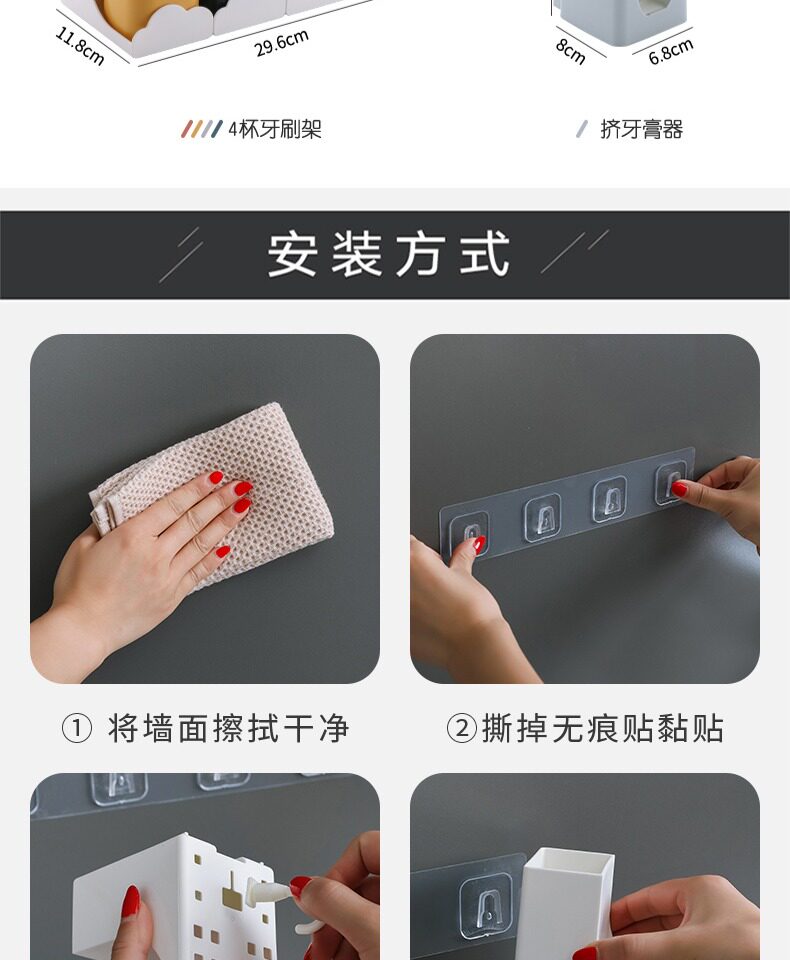 11.8cm

29.6cm

8cm

6.8cm

4杯牙刷架

挤牙膏器

安装方式

① 将墙面擦拭干净

②撕掉无痕贴黏贴