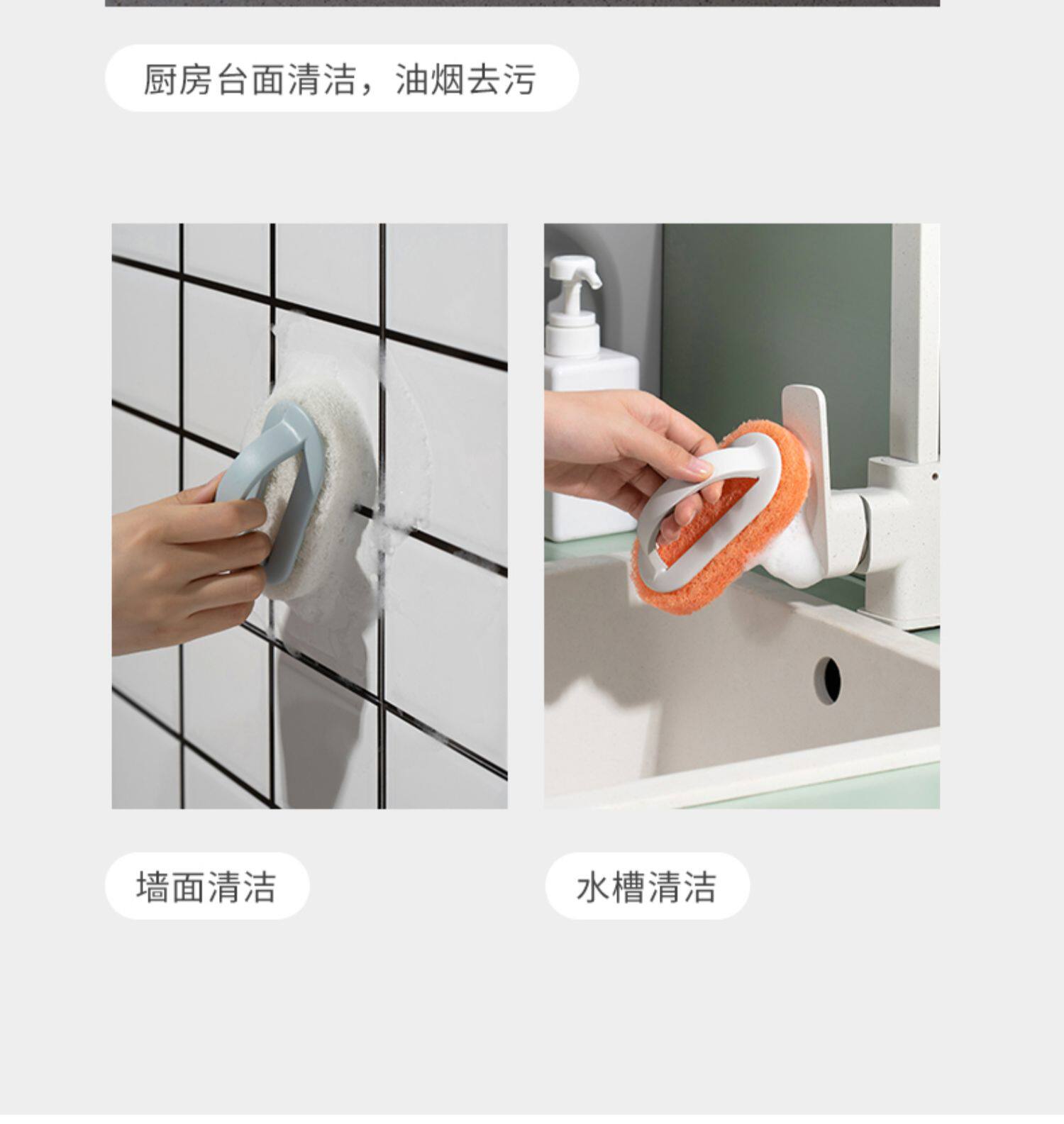 厨房台面清洁，油烟去污

墙面清洁

水槽清洁