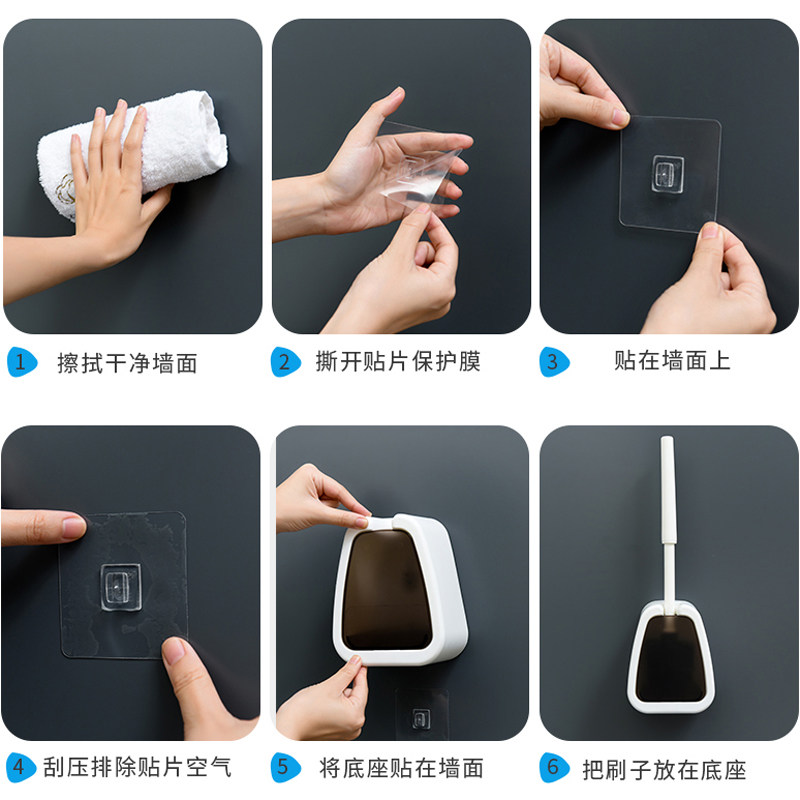 1 擦拭干净墙面

2 撕开贴片保护膜

3 贴在墙面上

4 刮压排除贴片空气

5 将底座贴在墙面

6 把刷子放在底座