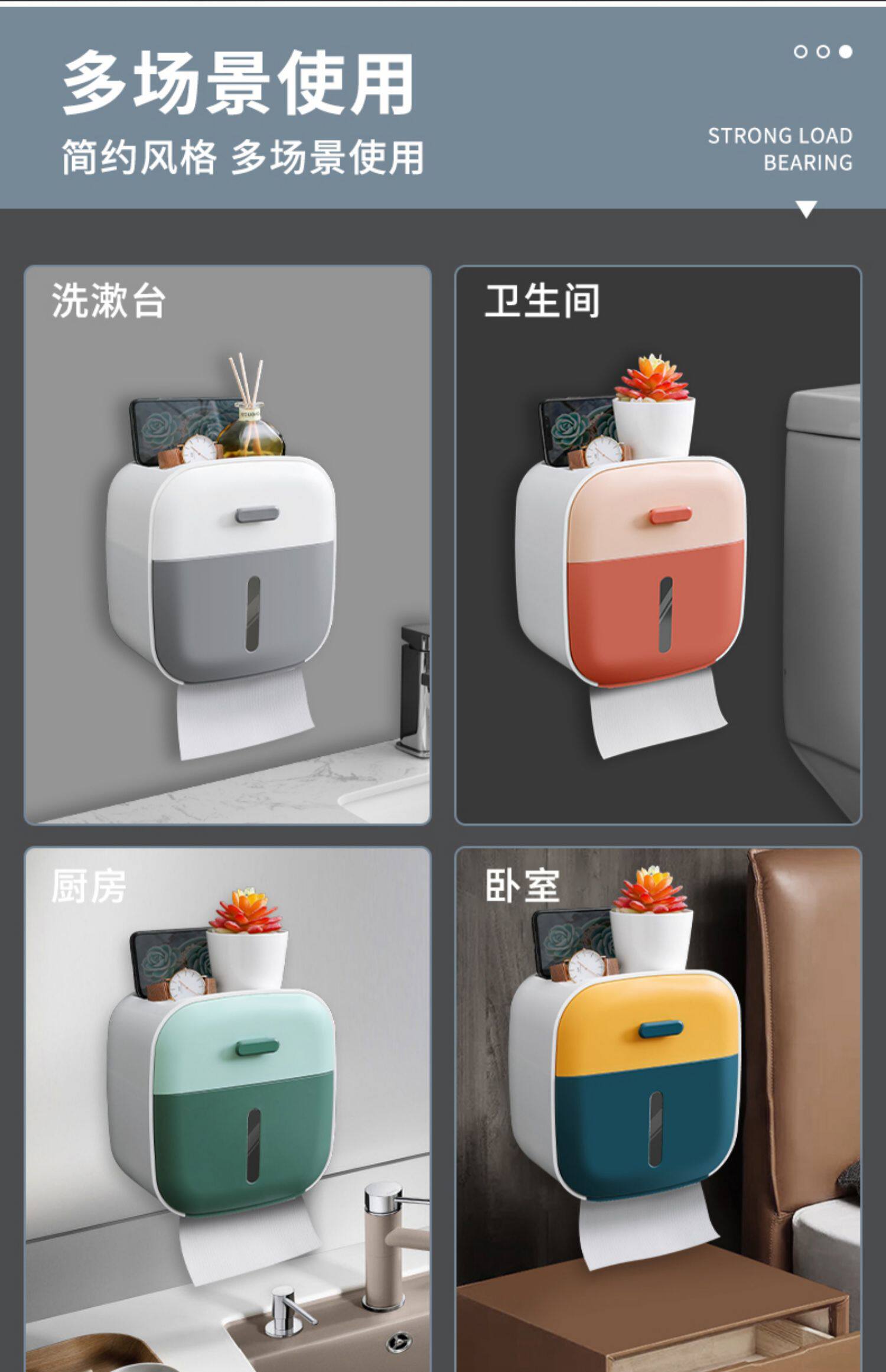 多场景使用

简约风格 多场景使用

STRONG LOAD BEARING

洗漱台

卫生间

厨房

卧室