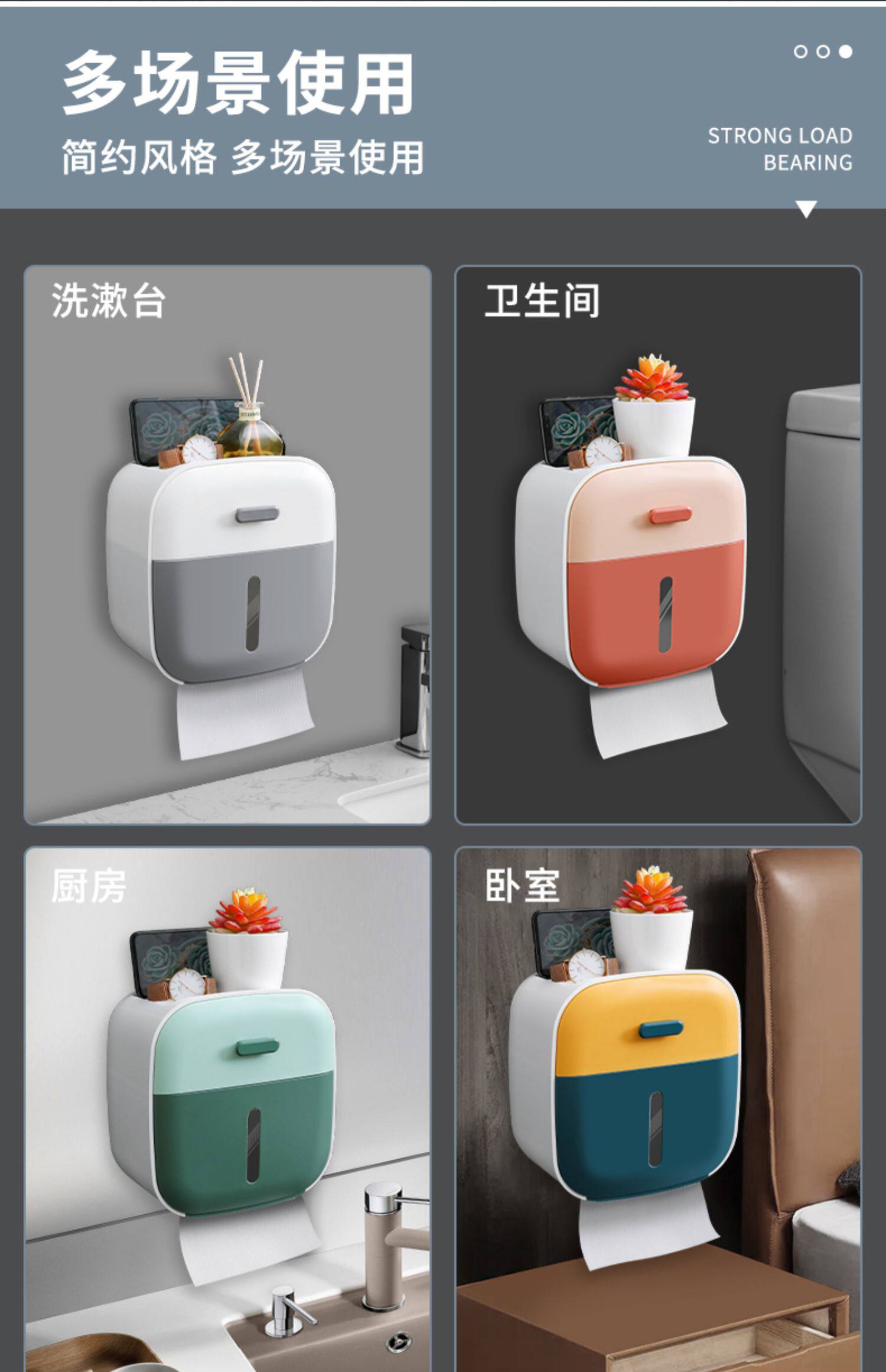 多场景使用
简约风格 多场景使用

STRONG LOAD BEARING

洗漱台

卫生间

厨房

卧室