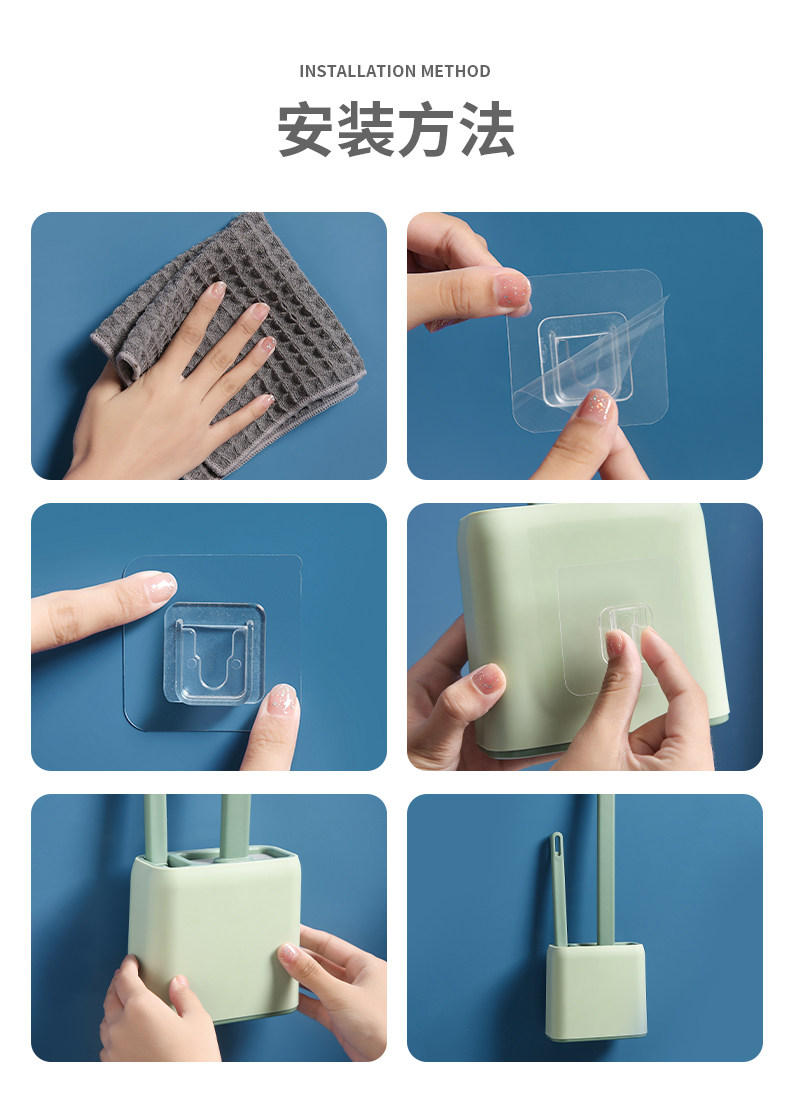 INSTALLATION METHOD

安装方法