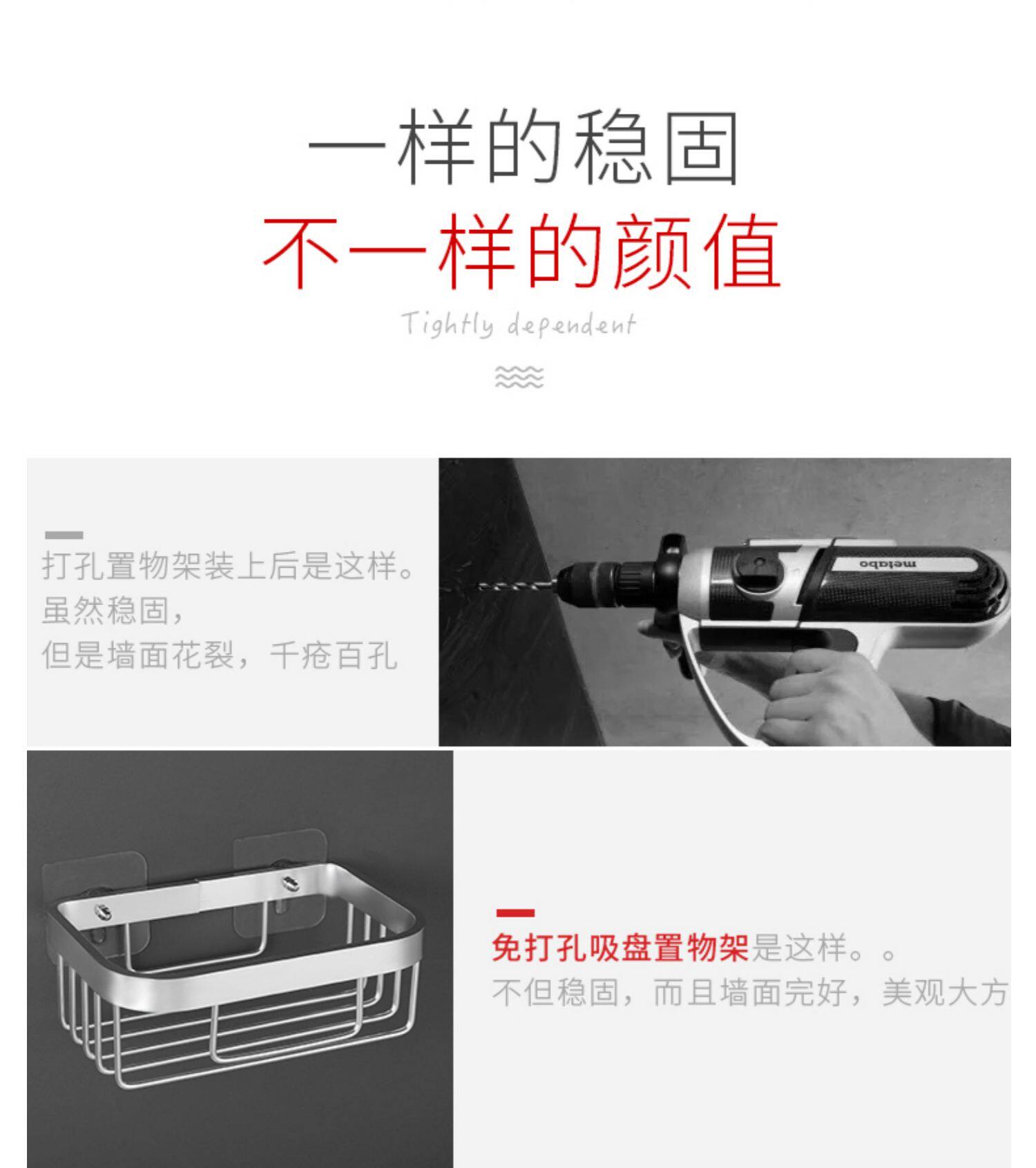 一样的稳固
不一样的颜值
Tightly dependent

打孔置物架装上后是这样。
虽然稳固，
但是墙面花裂，千疮百孔

metabo

免打孔吸盘置物架是这样。。
不但稳固，而且墙面完好，美观大方