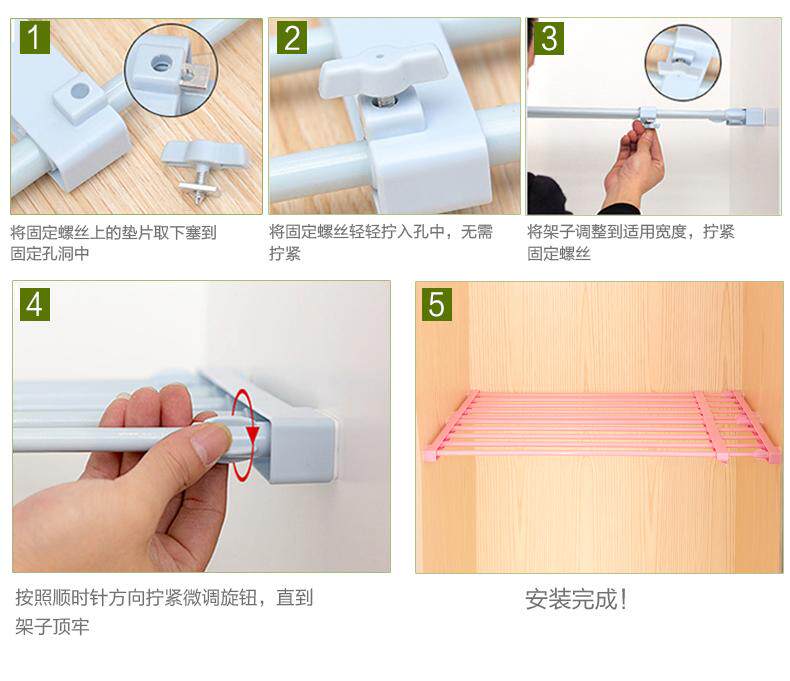 1

将固定螺丝上的垫片取下塞到固定孔洞中

2

将固定螺丝轻轻拧入孔中，无需拧紧

3

将架子调整到适用宽度，拧紧固定螺丝

4

按照顺时针方向拧紧微调旋钮，直到架子顶牢

5

安装完成！