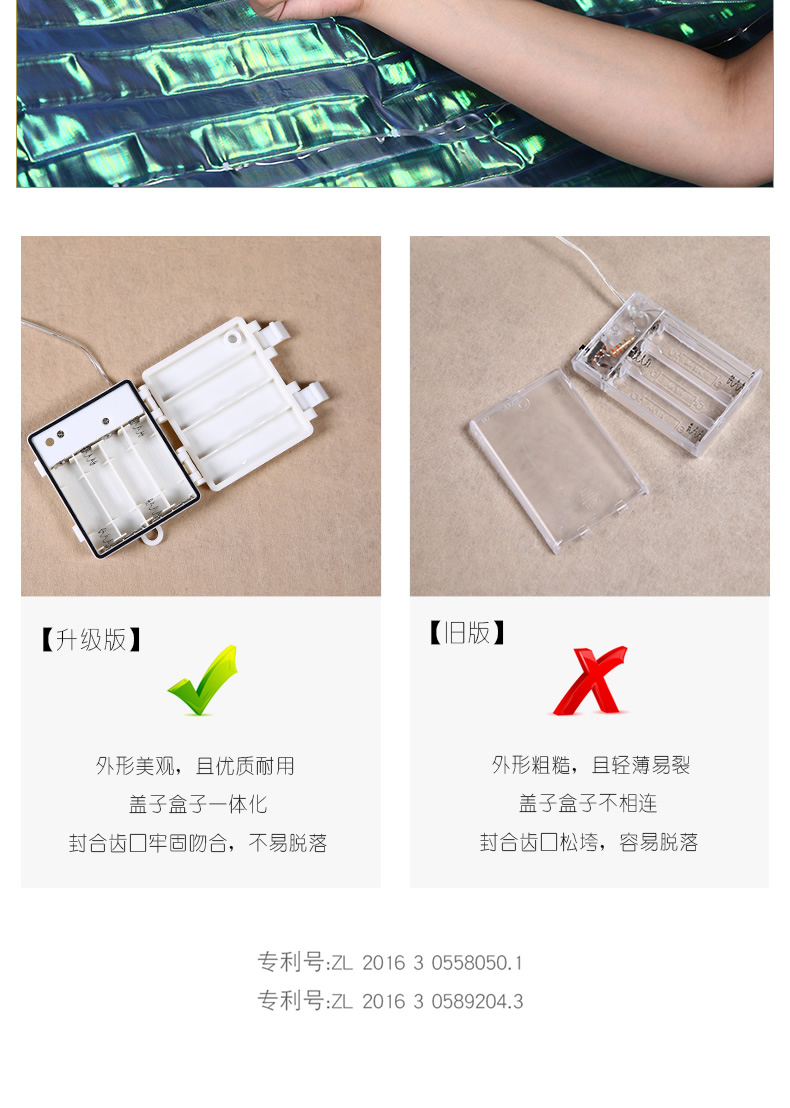 【升级版】

外形美观，且优质耐用
盖子盒子一体化
封合齿口牢固吻合，不易脱落

【旧版】

外形粗糙，且轻薄易裂
盖子盒子不相连
封合齿口松垮，容易脱落

专利号:ZL 2016 3 0558050.1
专利号:ZL 2016 3 0589204.3