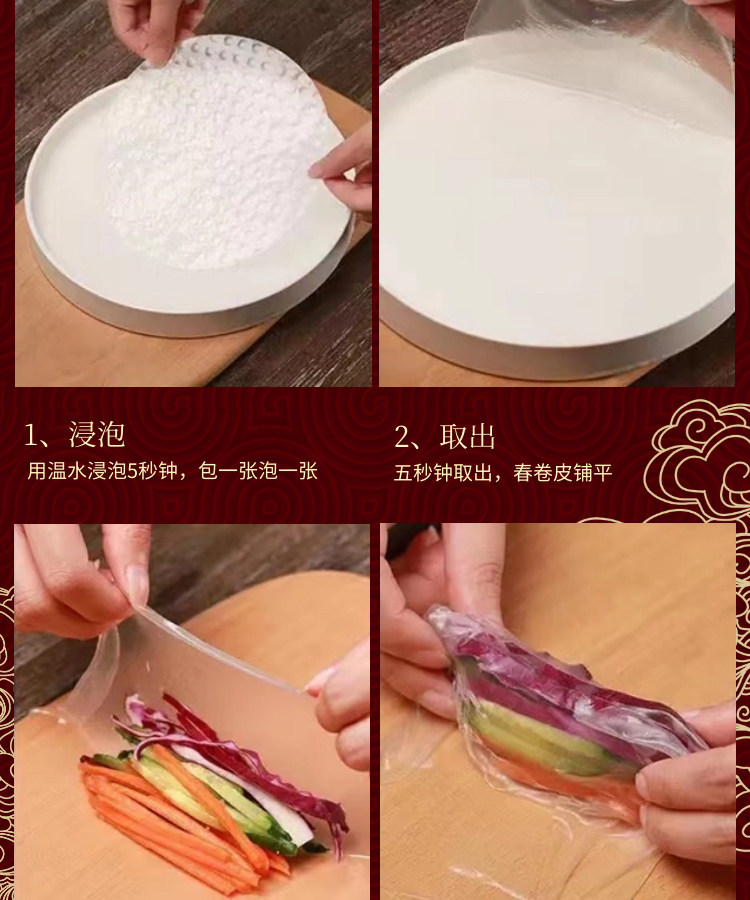 1、浸泡
用温水浸泡5秒钟，包一张泡一张

2、取出
五秒钟取出，春卷皮铺平