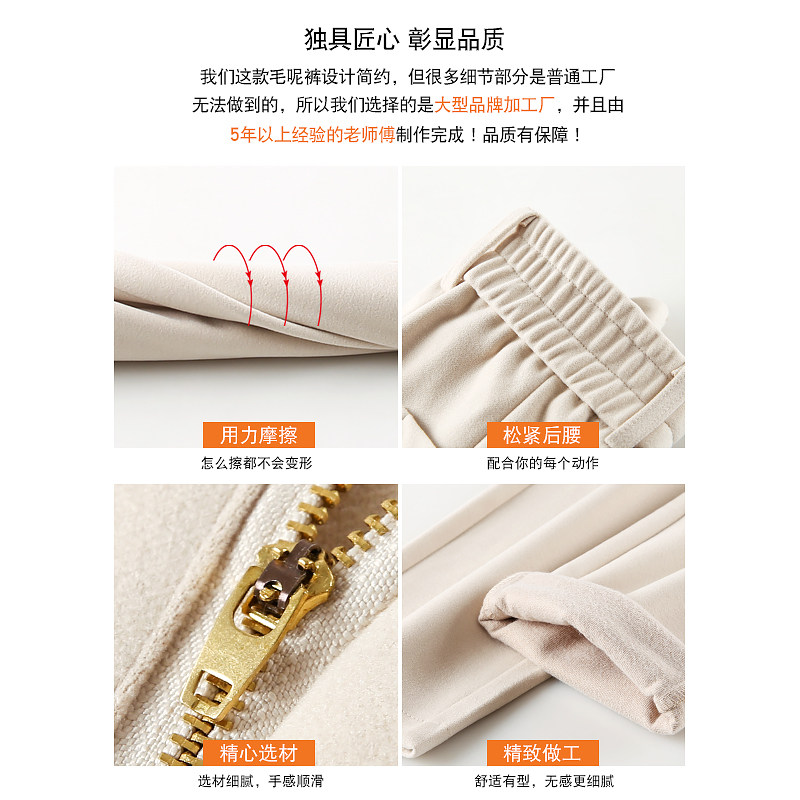 独具匠心 彰显品质

我们这款毛呢裤设计简约，但很多细节部分是普通工厂无法做到的，所以我们选择的是大型品牌加工厂，并且由5年以上经验的老师傅制作完成！品质有保障！

用力摩擦

怎么擦都不会变形

松紧后腰

配合你的每个动作

精心选材

选材细腻，手感顺滑

精致做工

舒适有型，无感更细腻