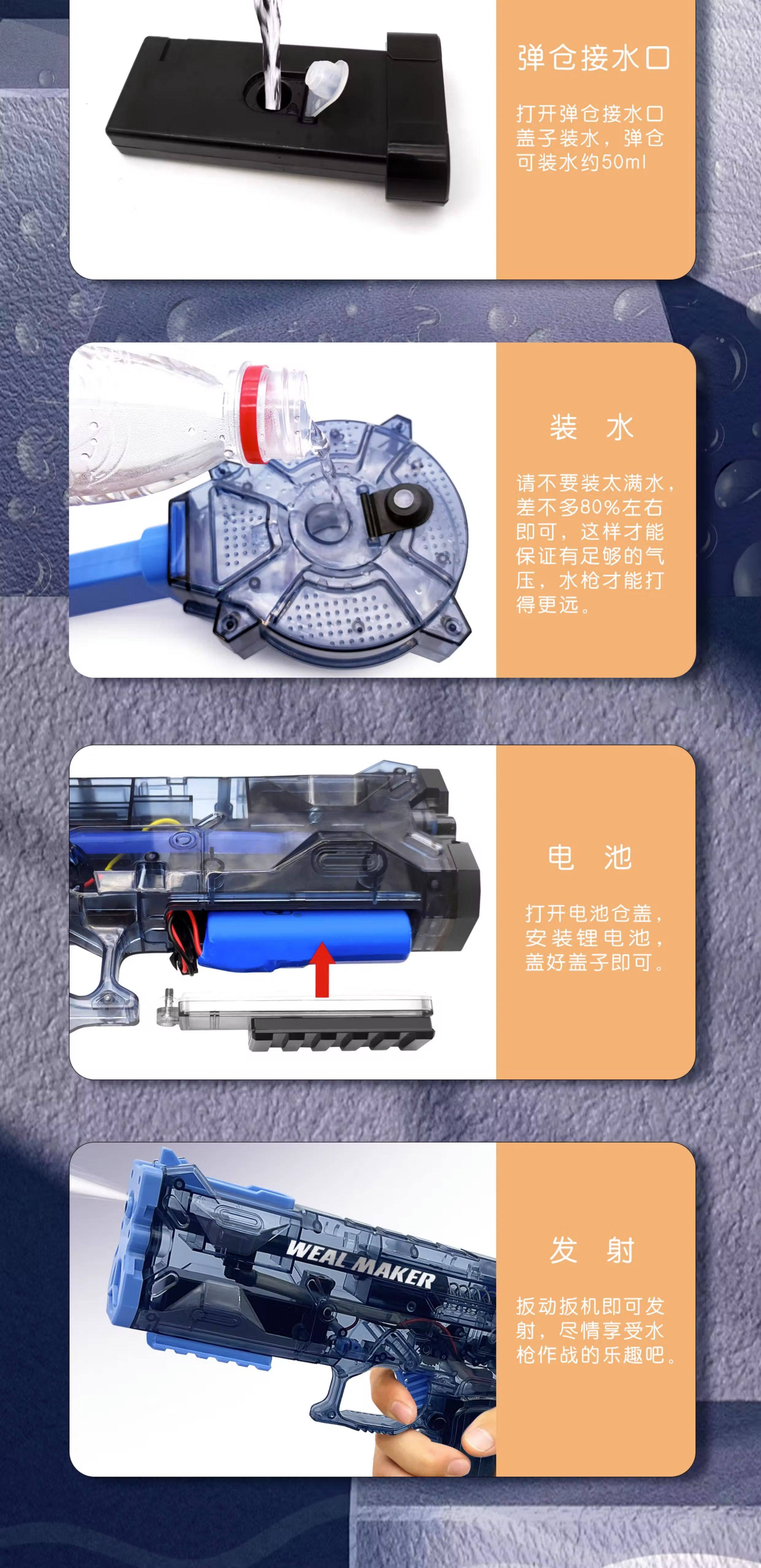 弹仓接水口

打开弹仓接水口盖子装水，弹仓可装水约50ml

装 水

请不要装太满水，差不多80%左右即可，这样才能保证有足够的气压，水枪才能打得更远。

电 池

打开电池仓盖，安装锂电池，盖好盖子即可。

WEAL MAKER

发 射

扳动扳机即可发射，尽情享受水枪作战的乐趣吧。