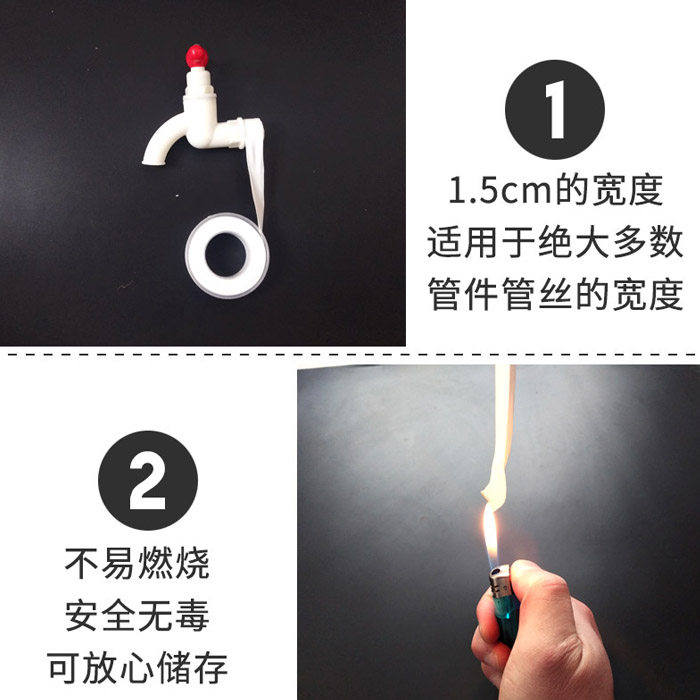 1

1.5cm的宽度
适用于绝大多数
管件管丝的宽度

2

不易燃烧
安全无毒
可放心储存